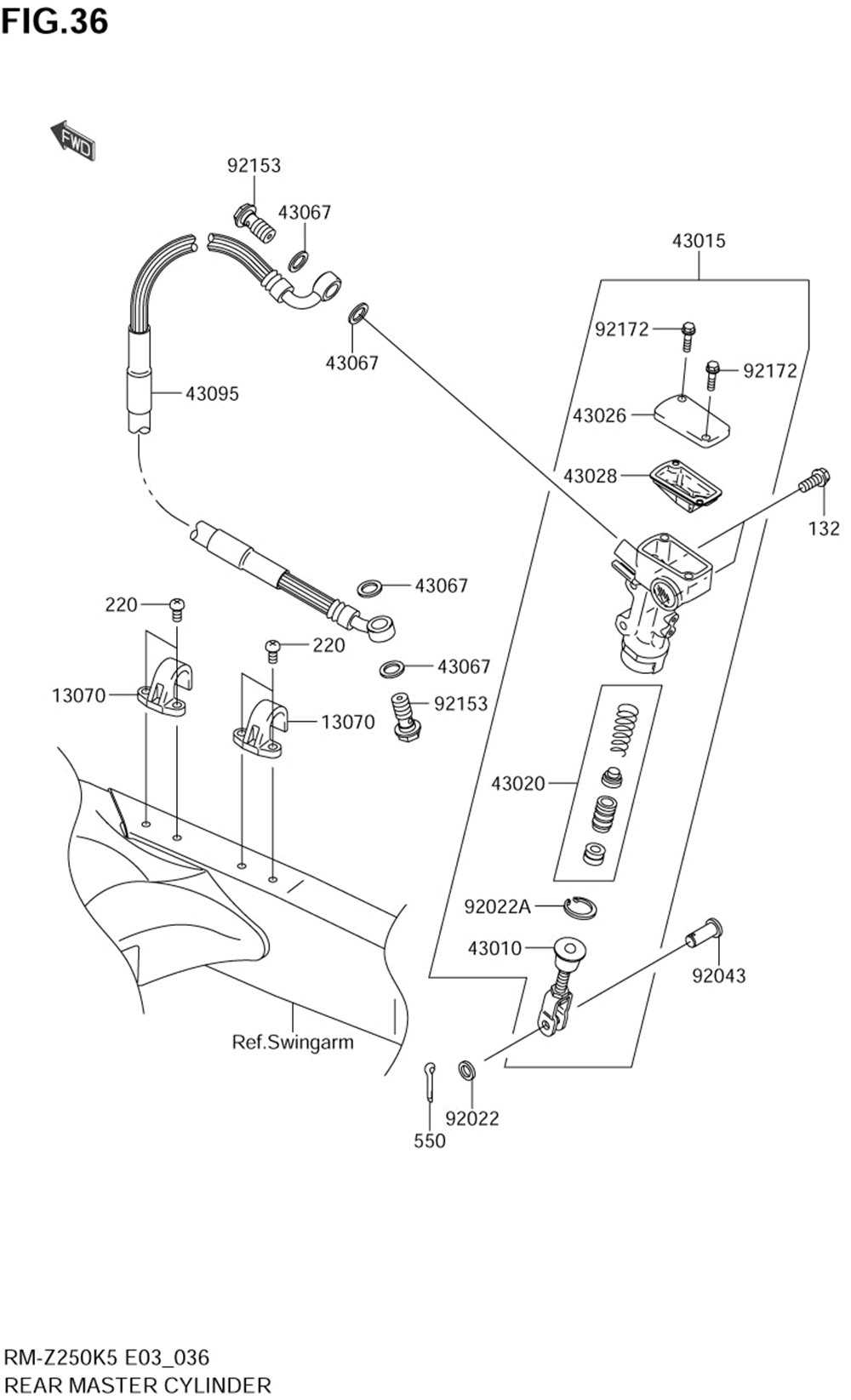 FIG.36

FWD

92153
43067
43015
43067
92172
92172
43095
43026
43028
132
43067
220
220
43067
13070
92153
13070
43020
92022A
43010
92043
Ref.Swingarm
92022
550

RM-Z250K5 E03_036
REAR MASTER CYLINDER