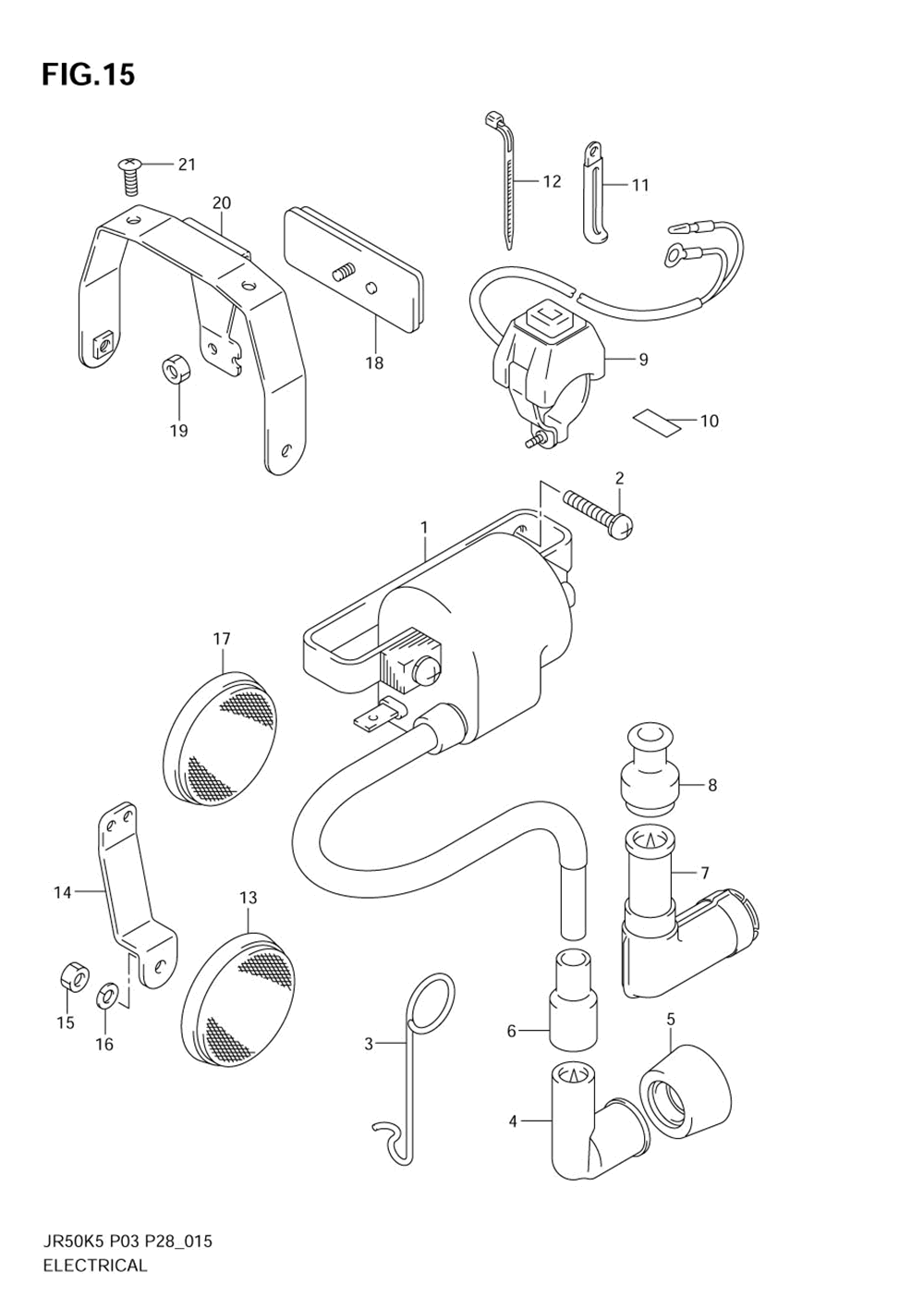 FIG.15

21
20
12
11
18
9
19
10
2
1
17
8
7
14
13
15
16
3
6
5
4

JR50K5 P03 P28_015
ELECTRICAL