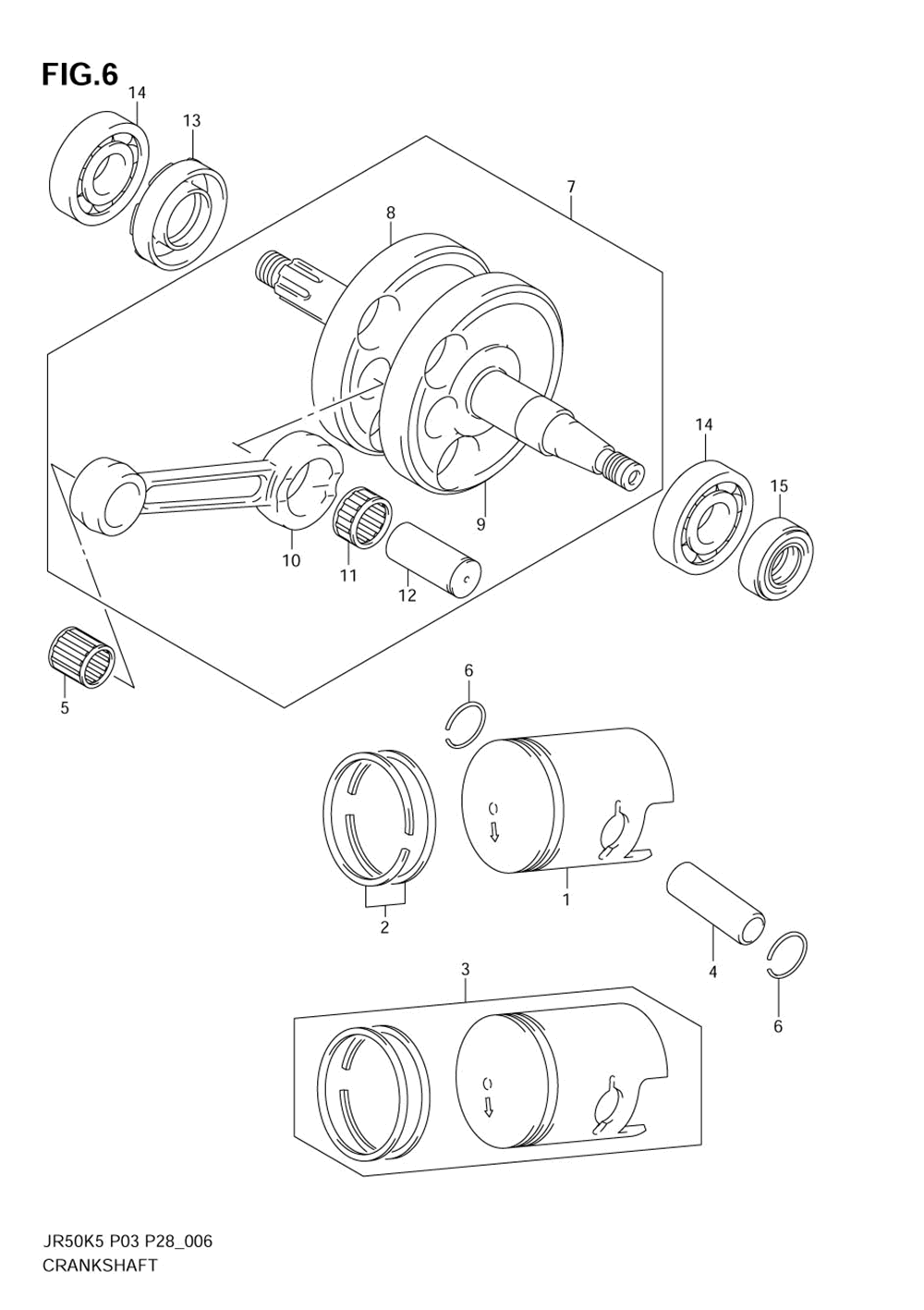 FIG.6

14
13
7
8
14
15
9
10
11
12
5
6
1
2
4
6
3

JR50K5 P03 P28_006
CRANKSHAFT