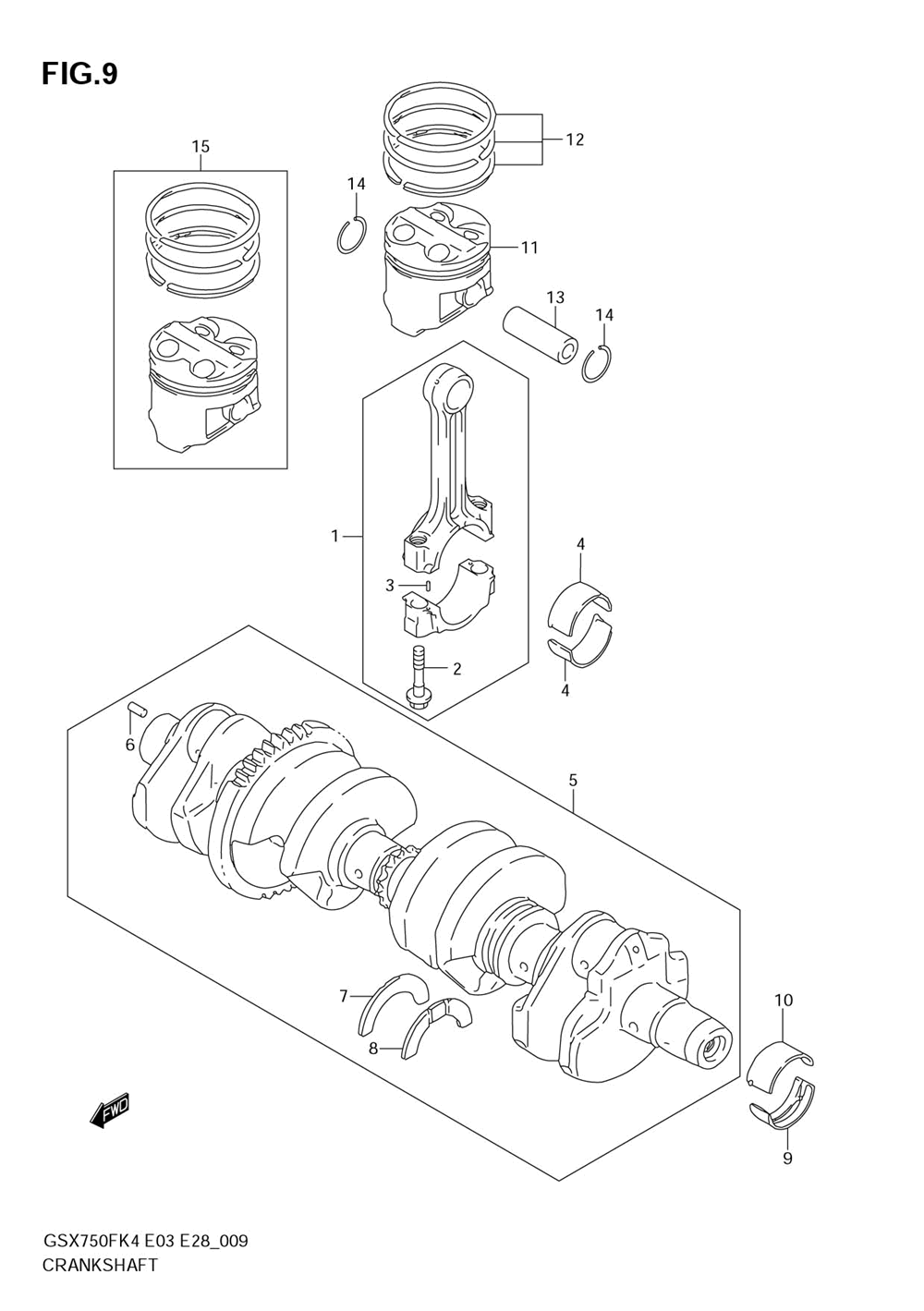 FIG.9

15

12

14

11

13

14

1

3

2

4

4

6

5

7

8

10

9

FWD

GSX750FK4 E03 E28_009
CRANKSHAFT