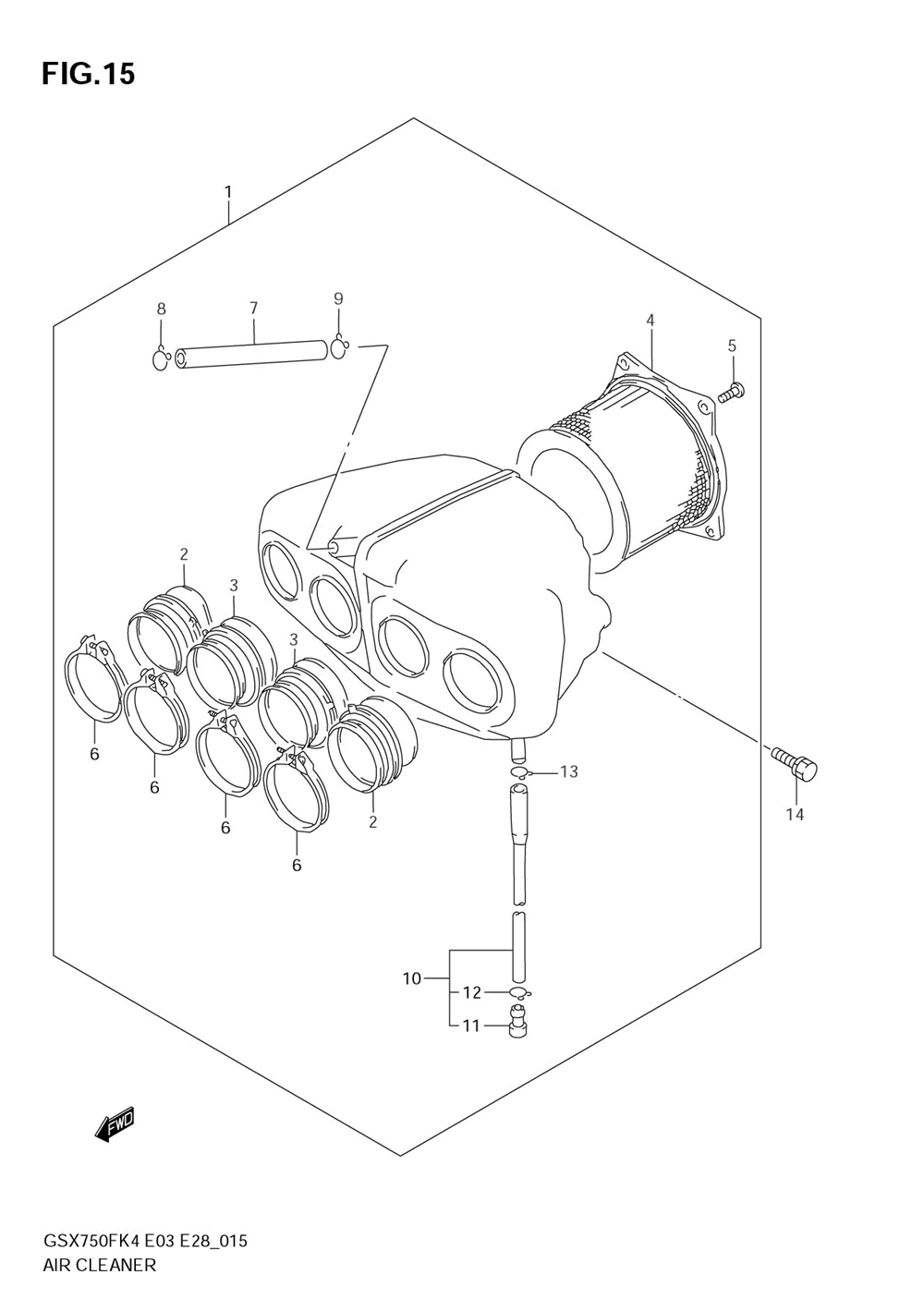 FIG.15

1

8
7
9
4
5

2
3
3

6
6
6
6
2

13
14

10
12
11

FWD

GSX750FK4 E03 E28_015
AIR CLEANER