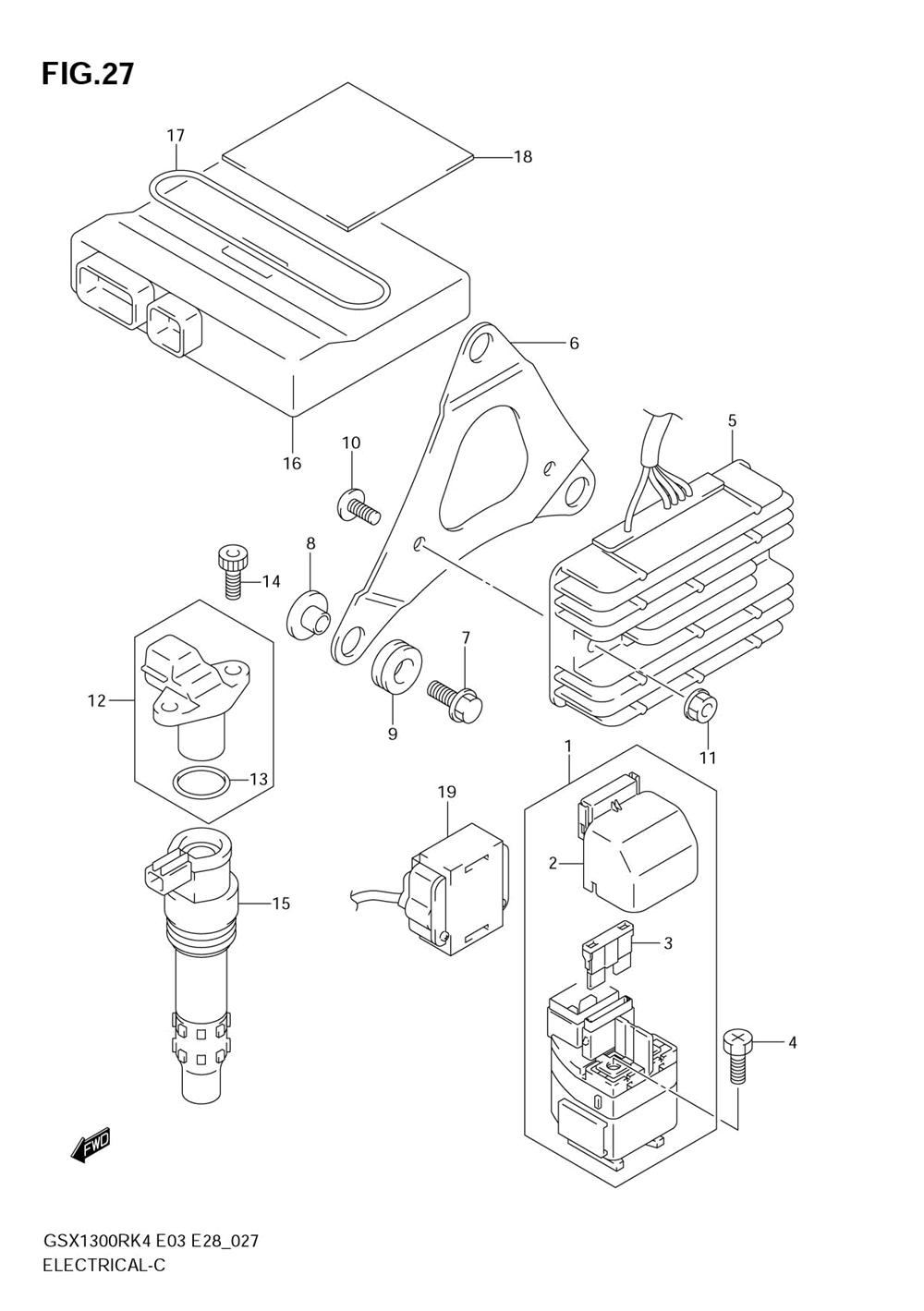 FIG.27

17
18
6
16
10
5
8
14
7
12
9
11
13
1
19
2
15
3
4
FWD

GSX1300RK4 E03 E28_027
ELECTRICAL-C