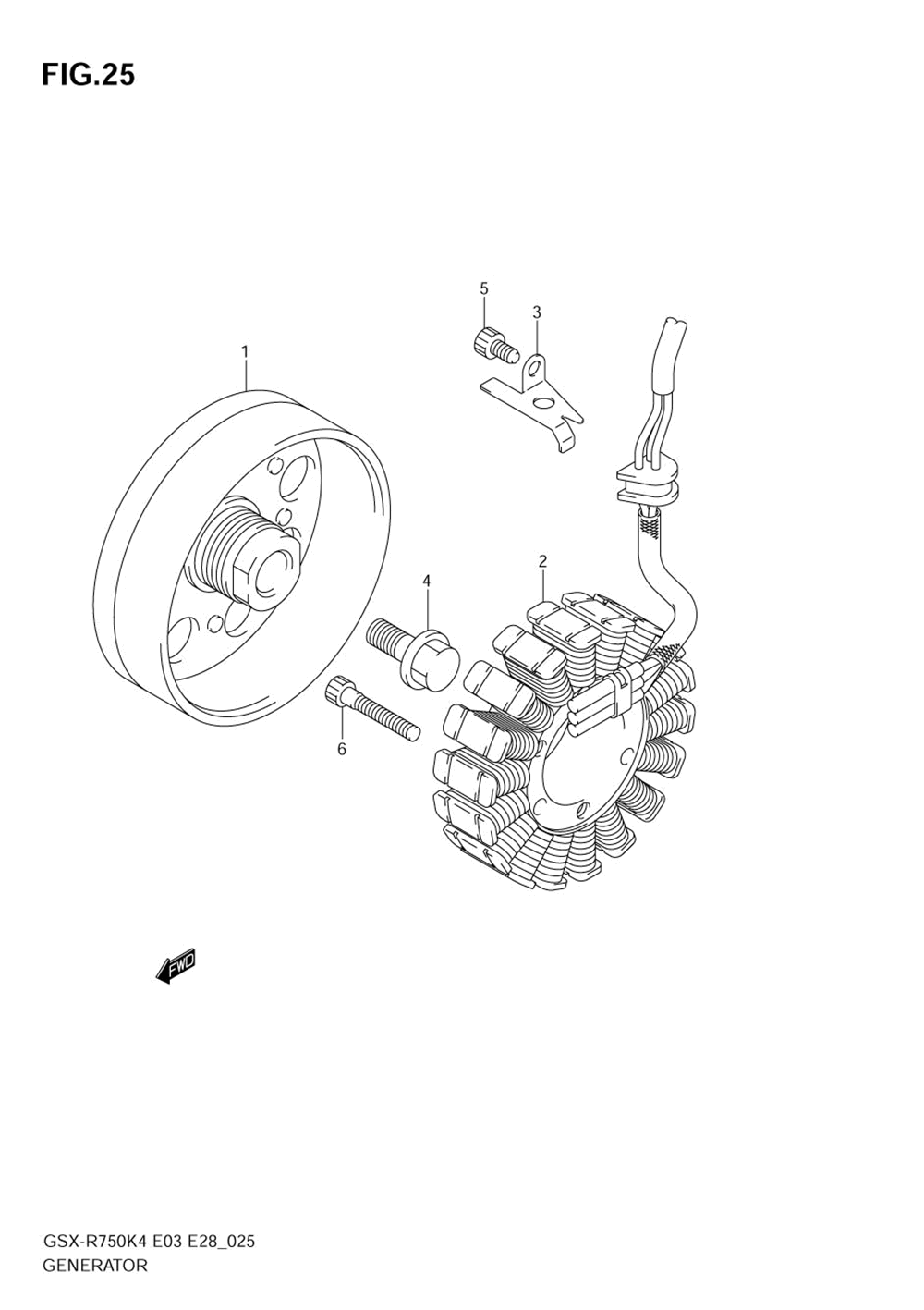 FIG.25

5
3
1
2
4
6

FWD

GSX-R750K4 E03 E28_025
GENERATOR