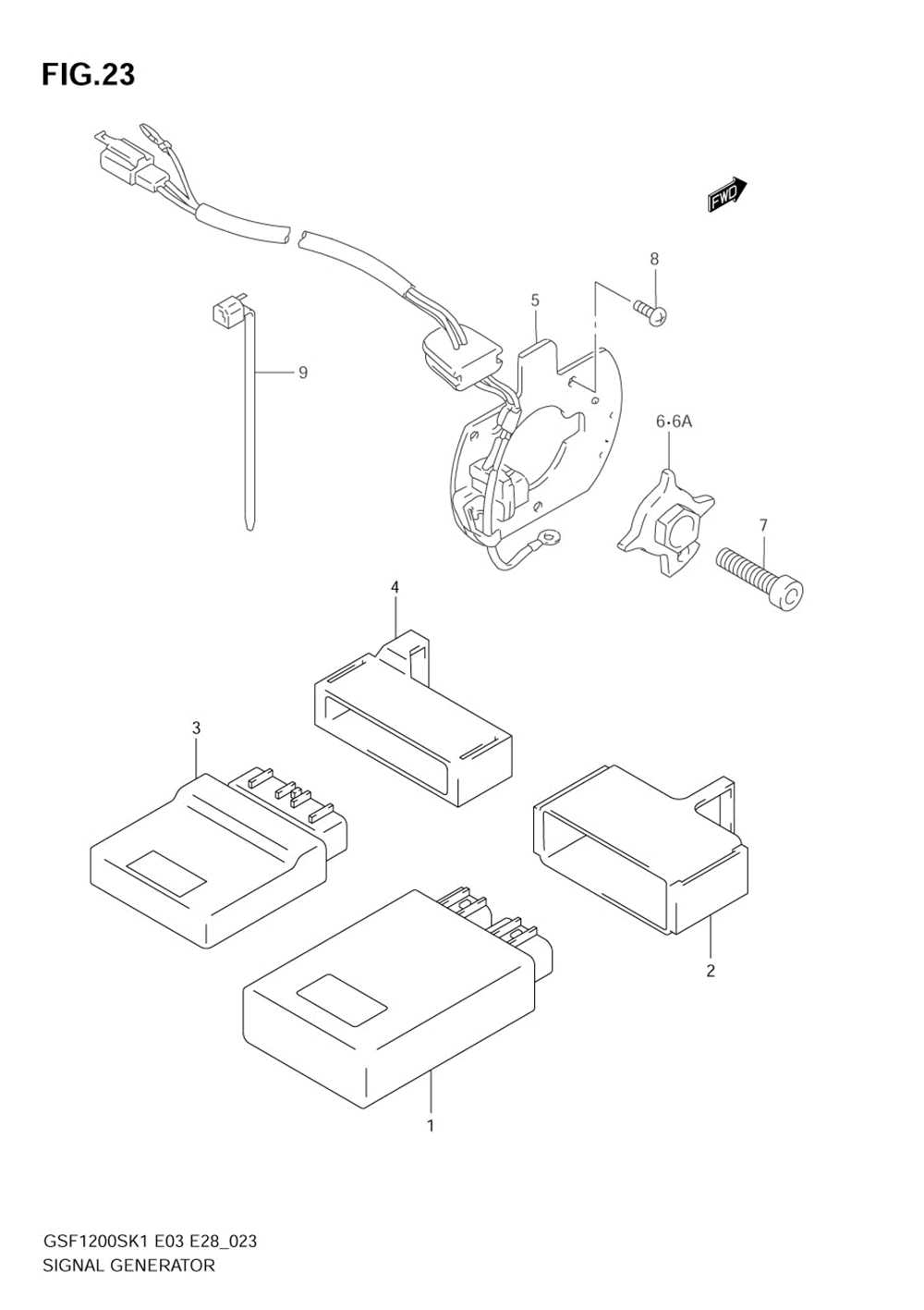 FIG.23

FWD

8

5

9

6·6A

7

4

3

2

1

GSF1200SK1 E03 E28_023
SIGNAL GENERATOR