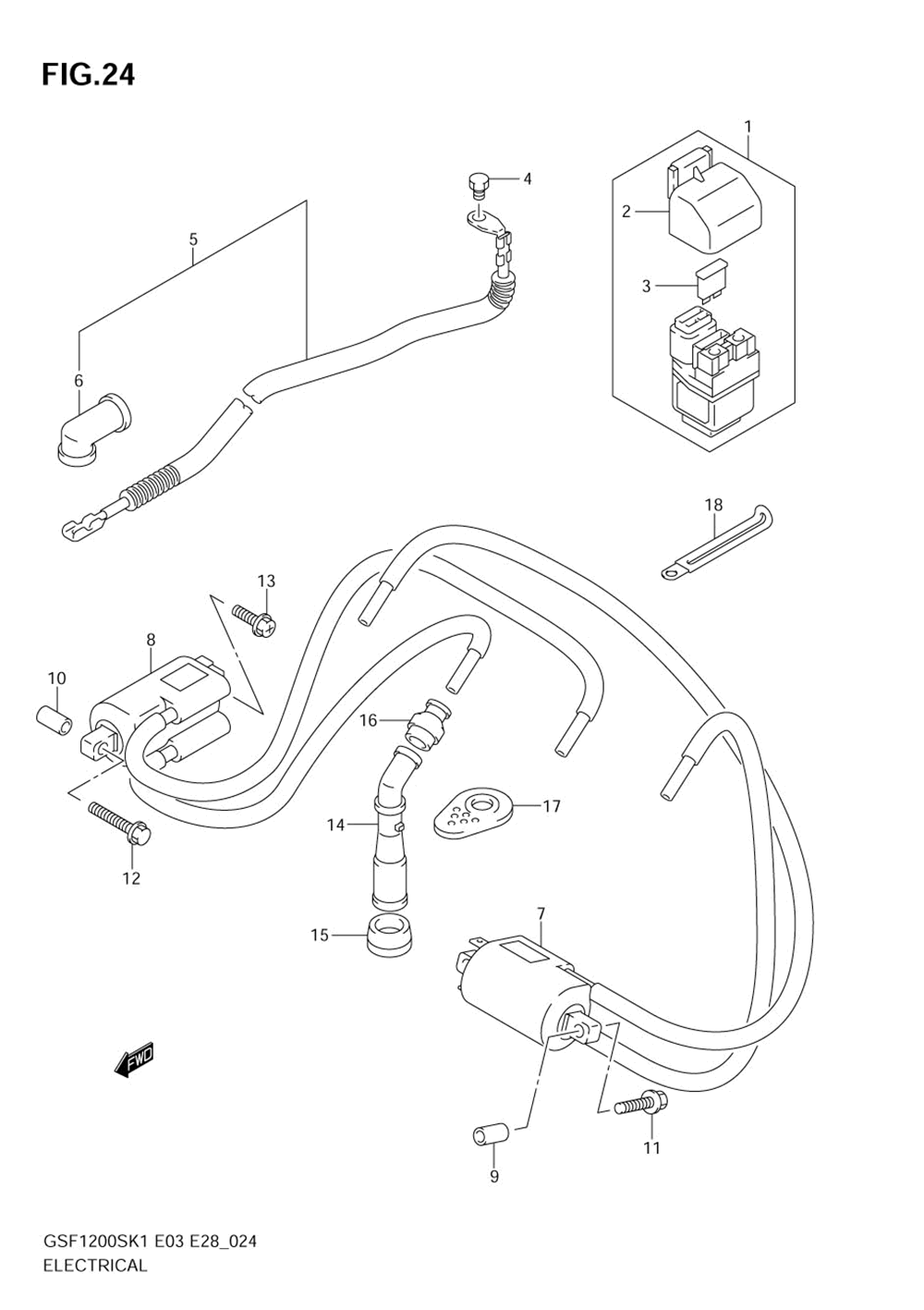 FIG.24

1
2
3
4
5
6
18
13
8
10
16
17
14
12
15
7
FWD
11
9

GSF1200SK1 E03 E28_024
ELECTRICAL