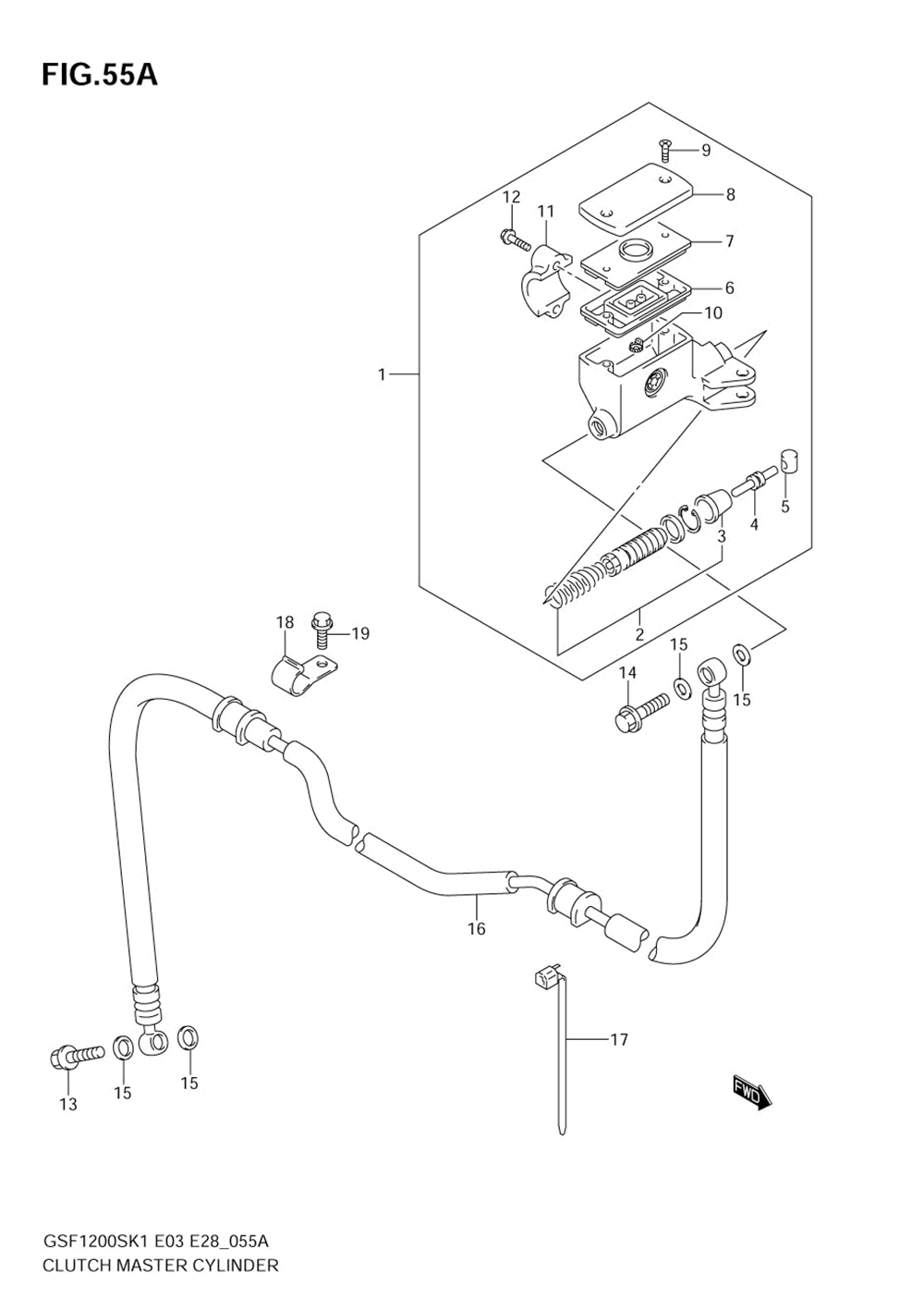 FIG.55A

9
8
12
11
7
6
10
1
5
4
3
2
18
19
15
14
15
16
17
13
15
15
FWD

GSF1200SK1 E03 E28_055A
CLUTCH MASTER CYLINDER