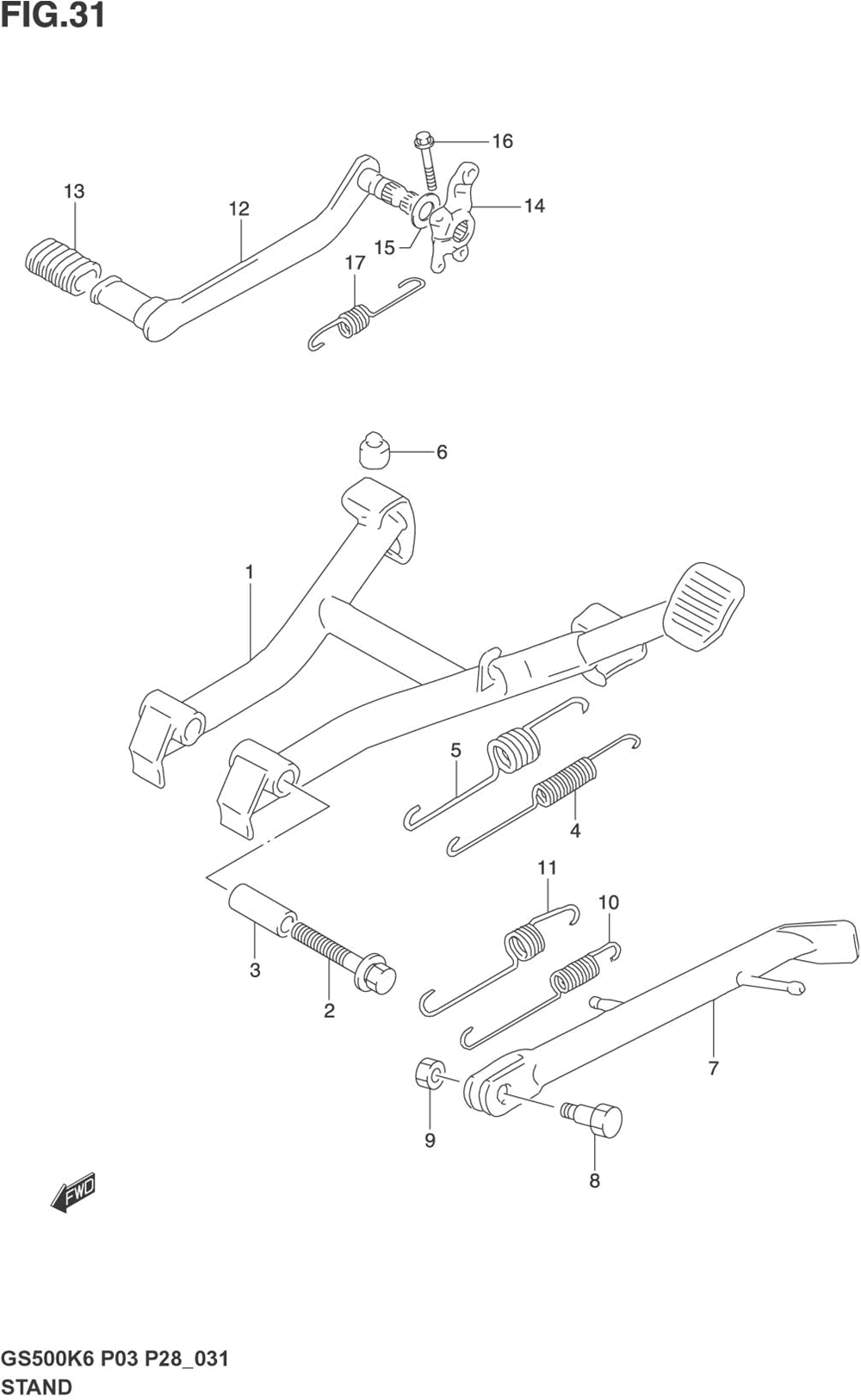 FIG.31

16
13
12
14
15
17

6
1
5
4
11
10
3
2
7
9
8
FWD

GS500K6 P03 P28_031
STAND