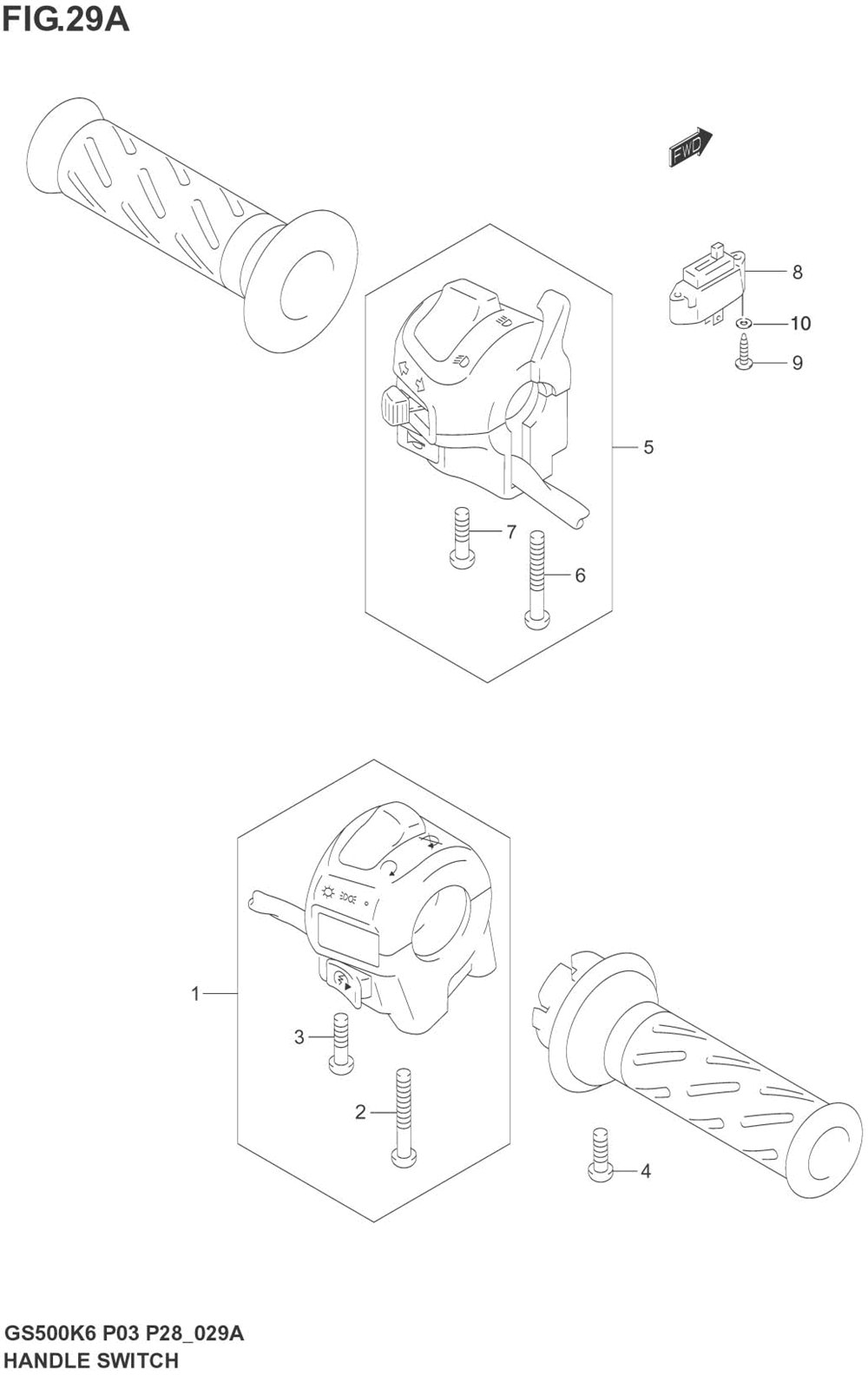 FIG.29A

FWD

8
10
9
5
7
6

1
3
2
4

GS500K6 P03 P28_029A
HANDLE SWITCH