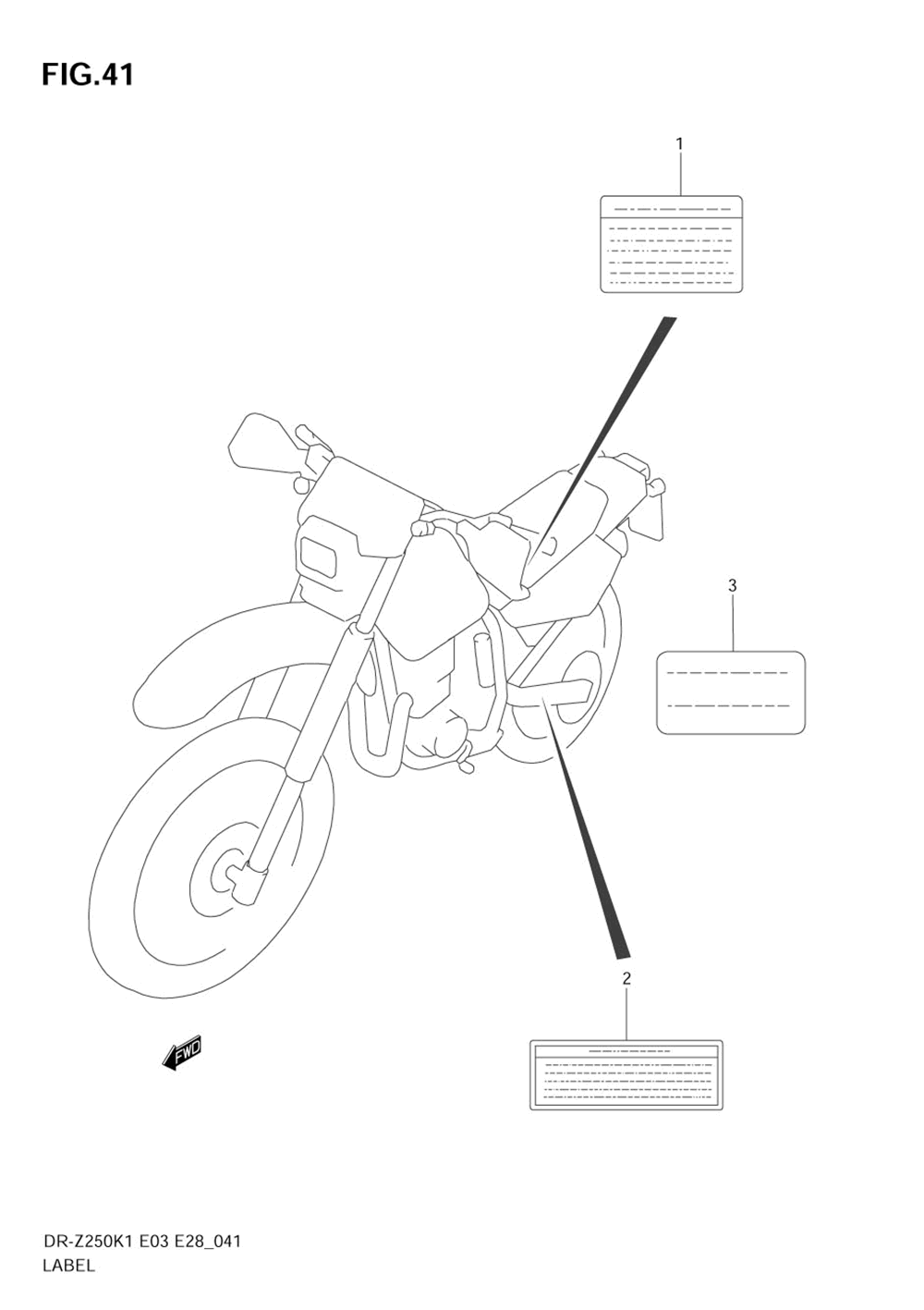 FIG.41

1

3

2

FWD

DR-Z250K1 E03 E28_041
LABEL