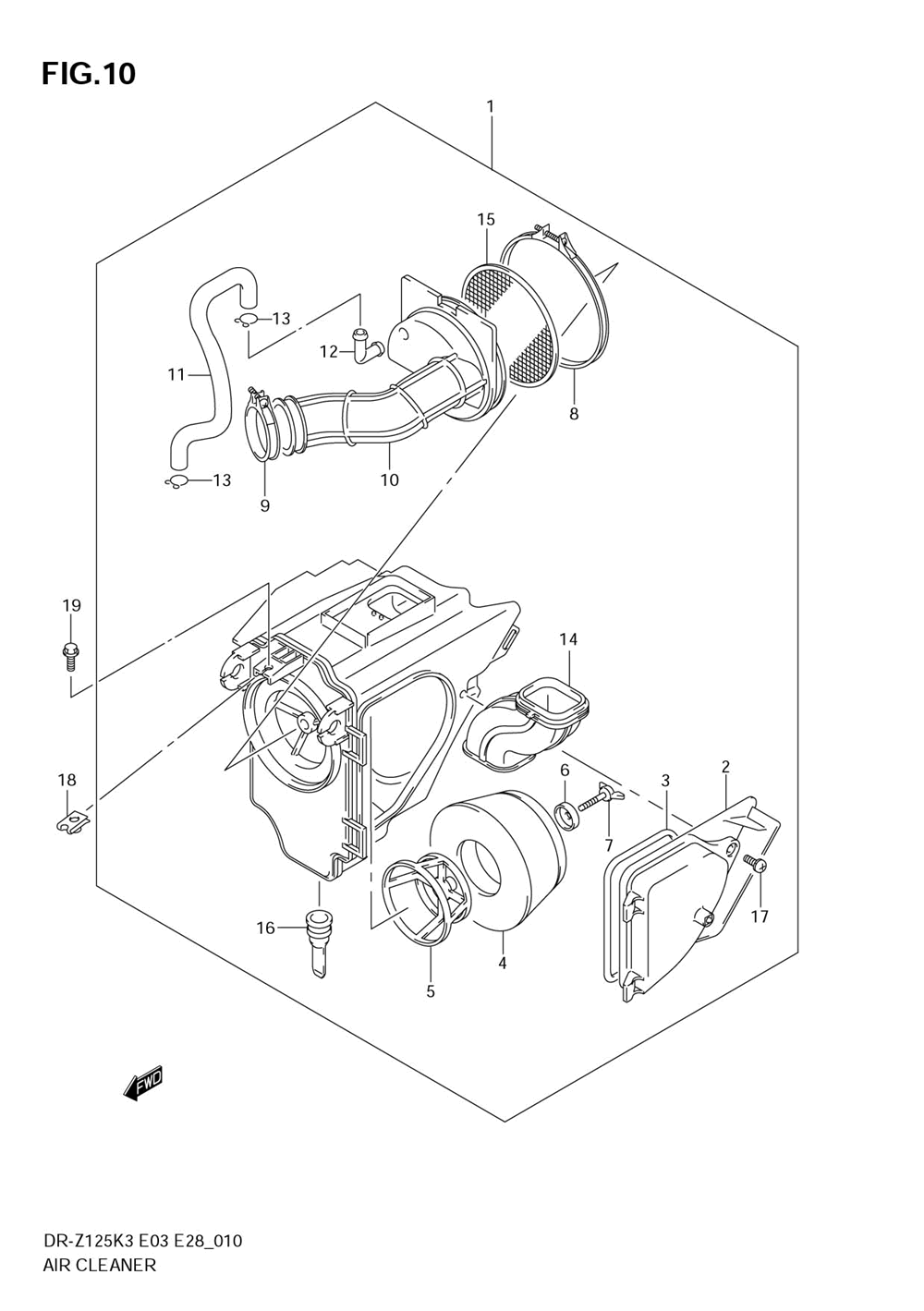 FIG.10

1

15

13

12

11

8

10

13

9

19

14

18

6

3

2

7

17

16

4

5

FWD

DR-Z125K3 E03 E28_010
AIR CLEANER