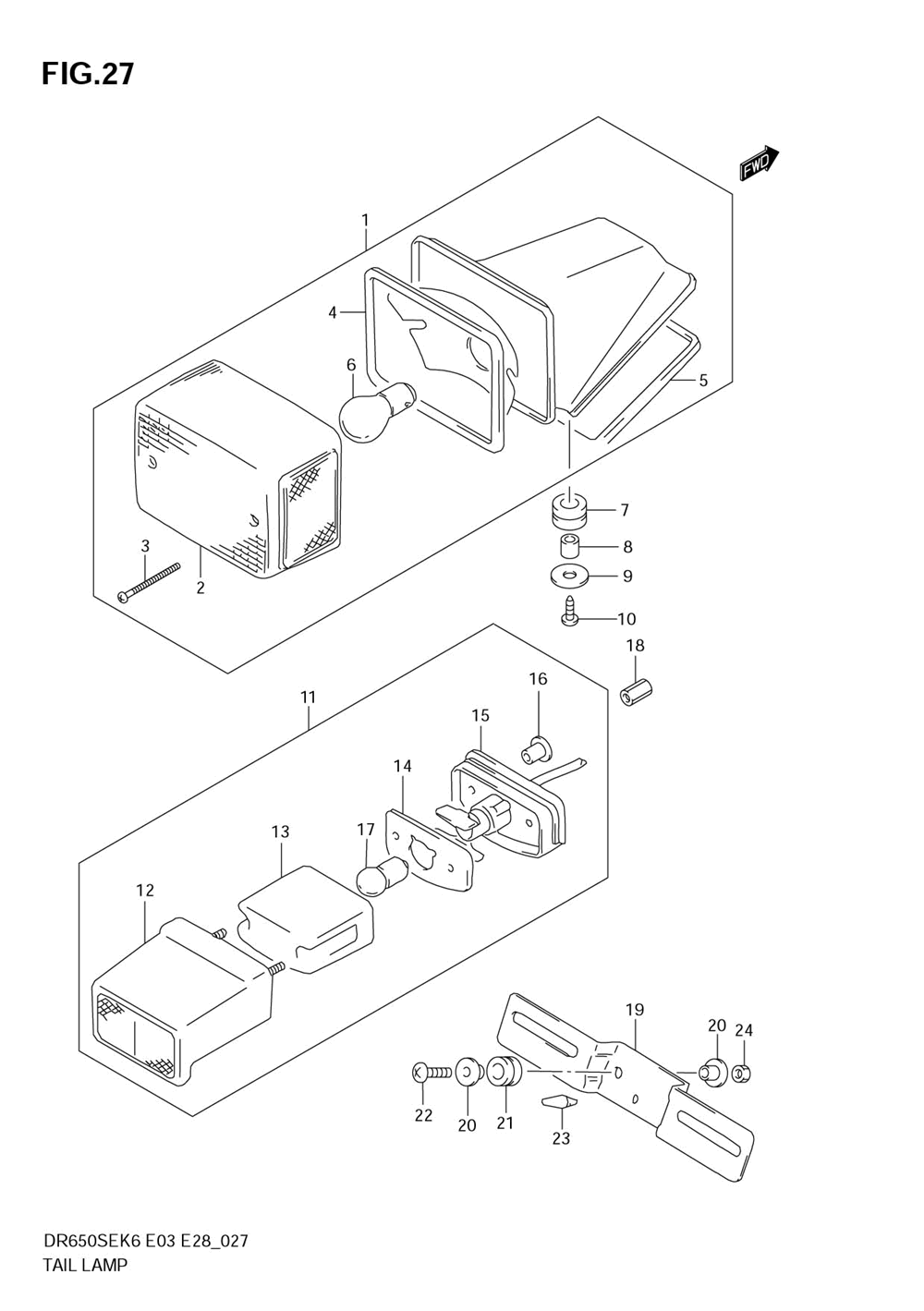 FIG.27

FWD

1

4

6

5

3

2

7

8

9

10

18

11

16

15

14

13

17

12

19

20

24

22

20

21

23

DR650SEK6 E03 E28_027
TAIL LAMP