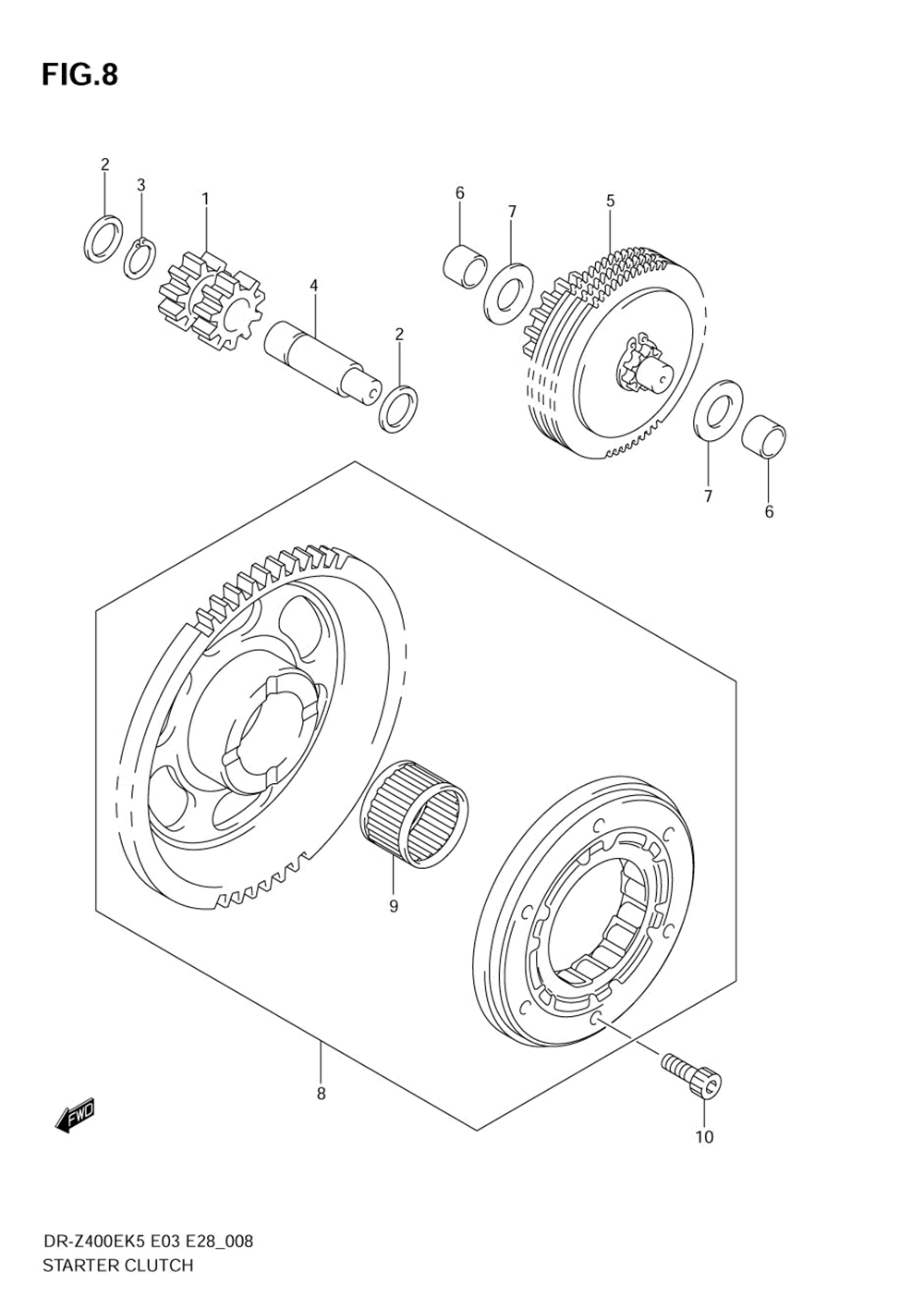 FIG.8

2
3
1
4
2
6
7
5
7
6
9
8
10

FWD

DR-Z400EK5 E03 E28_008
STARTER CLUTCH