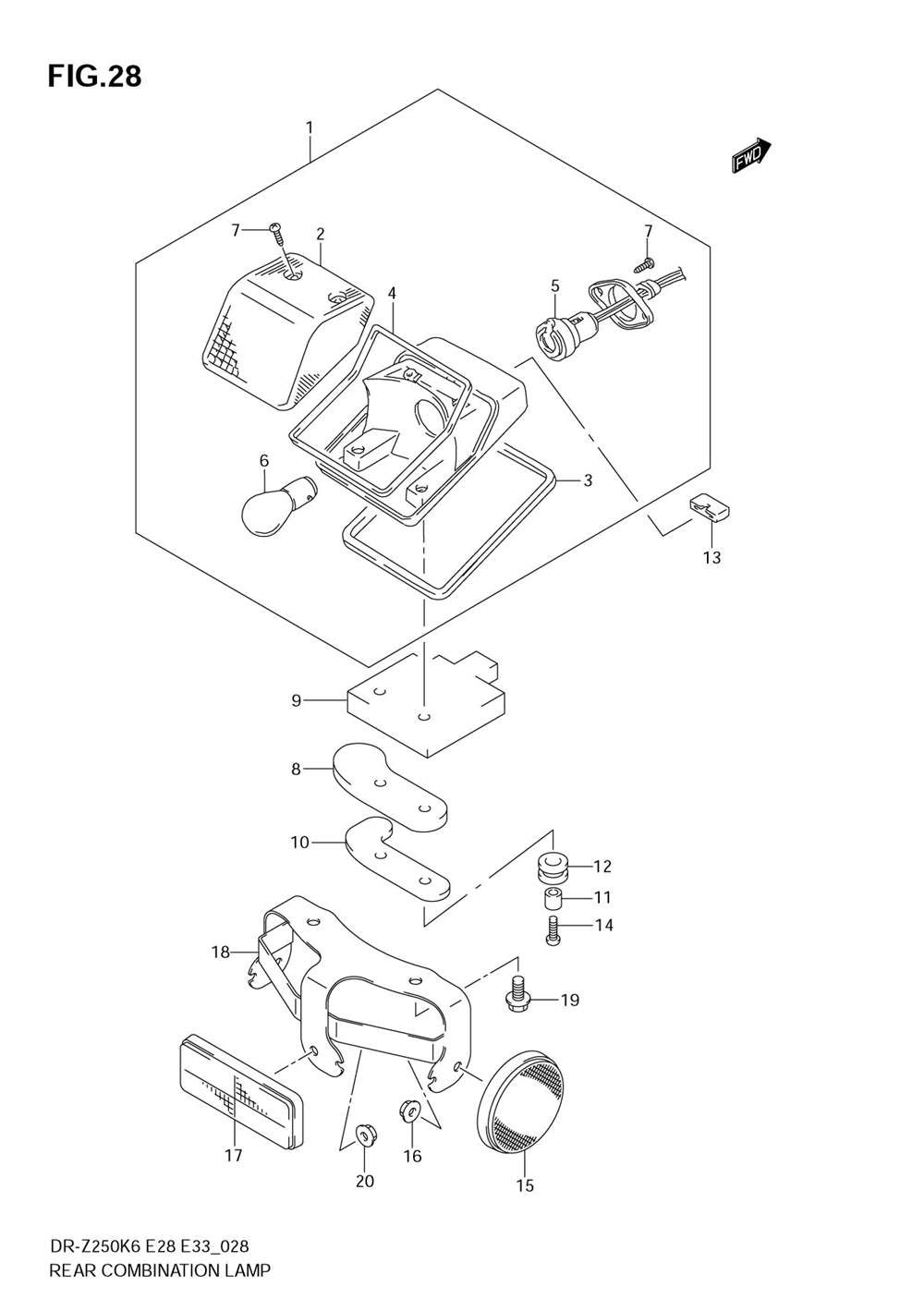 FIG.28

1

FWD

7
2
7
4
5
6
3
13
9
8
10
12
11
14
18
19
17
20
16
15

DR-Z250K6 E28 E33_028
REAR COMBINATION LAMP