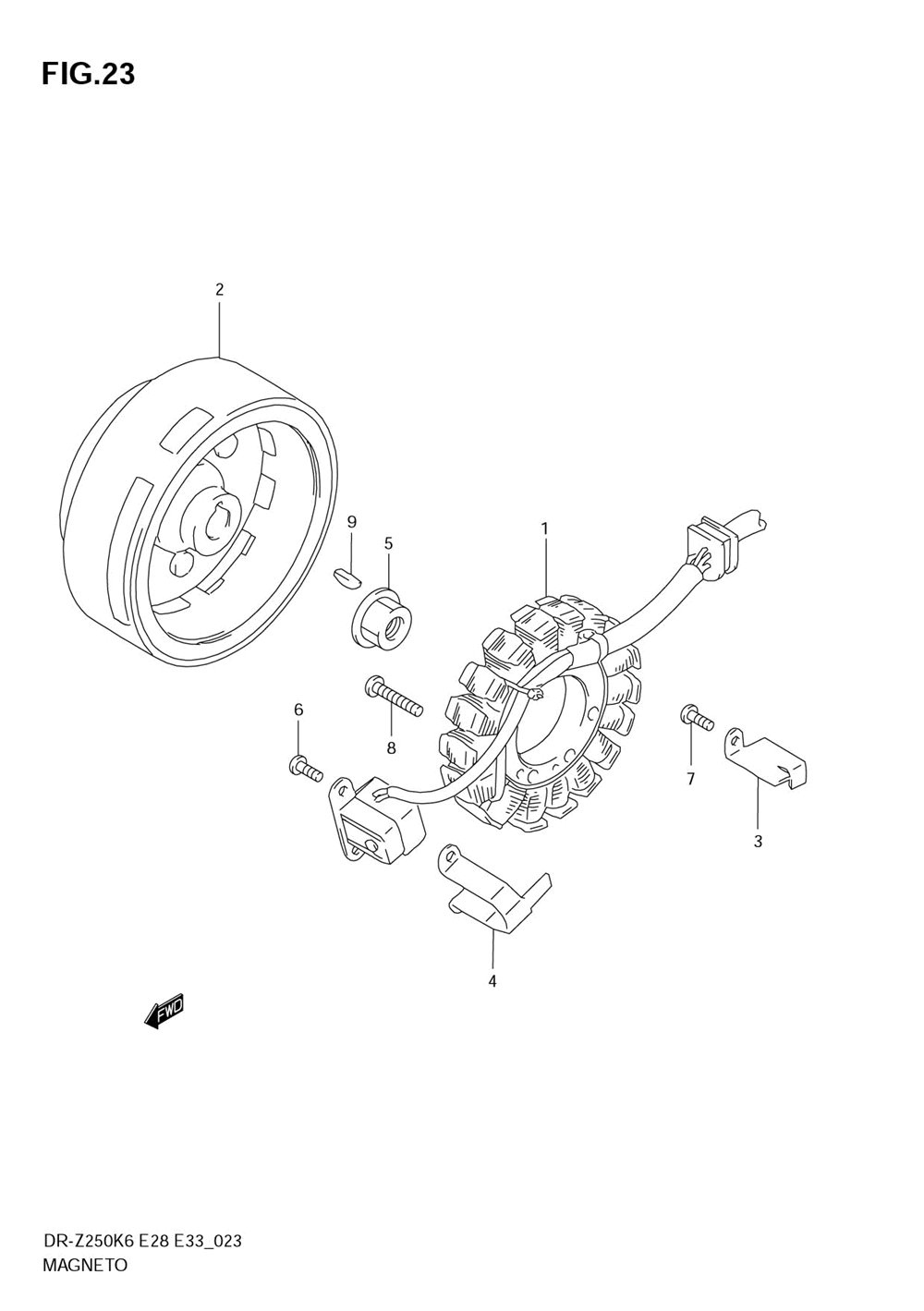 FIG.23

2

9

5

1

6

8

7

3

4

FWD

DR-Z250K6 E28 E33_023
MAGNETO