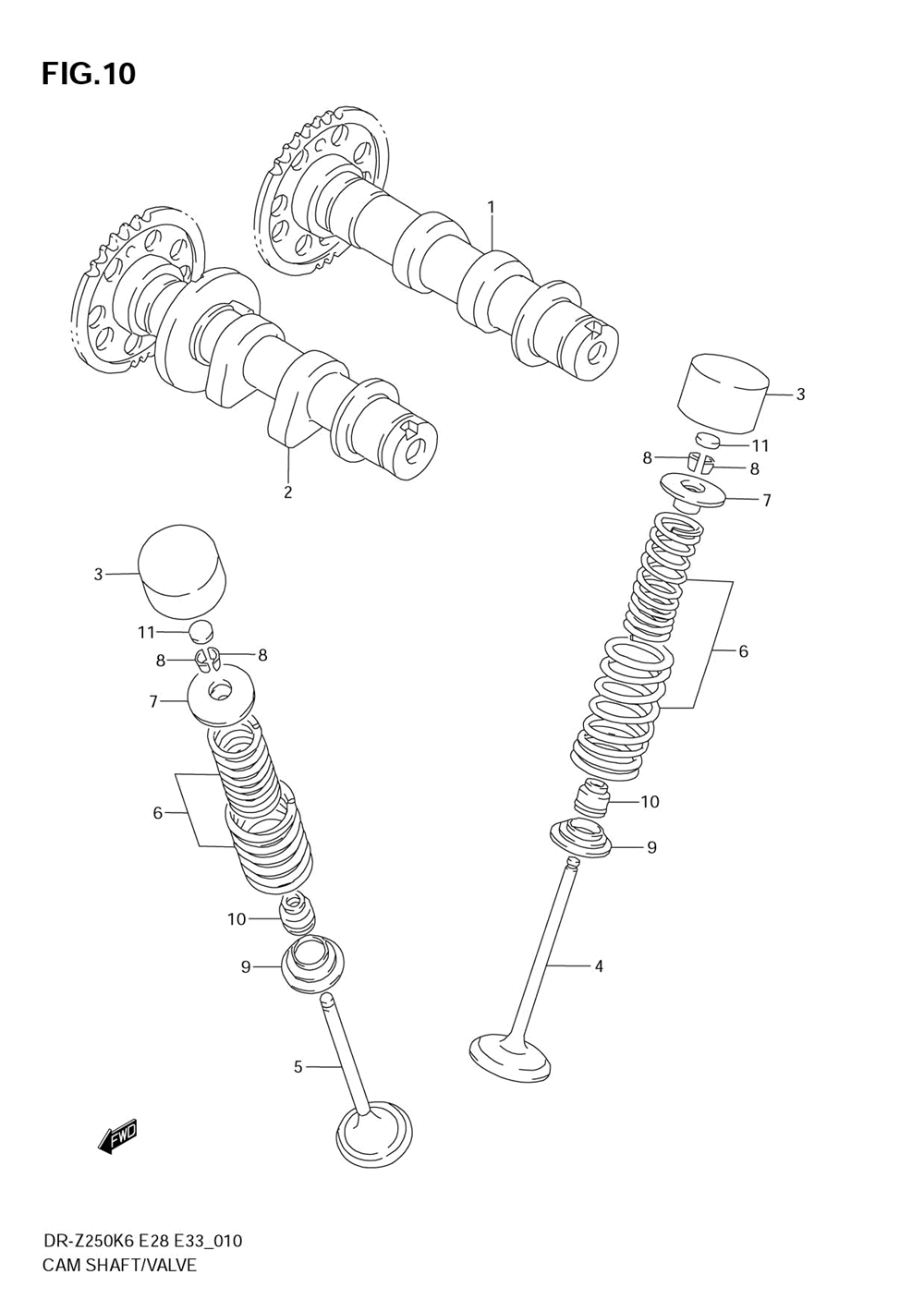 FIG.10

1

2

3

11

8

8

7

6

10

9

4

3

11

8

8

7

6

10

9

5

FWD

DR-Z250K6 E28 E33_010
CAM SHAFT/VALVE