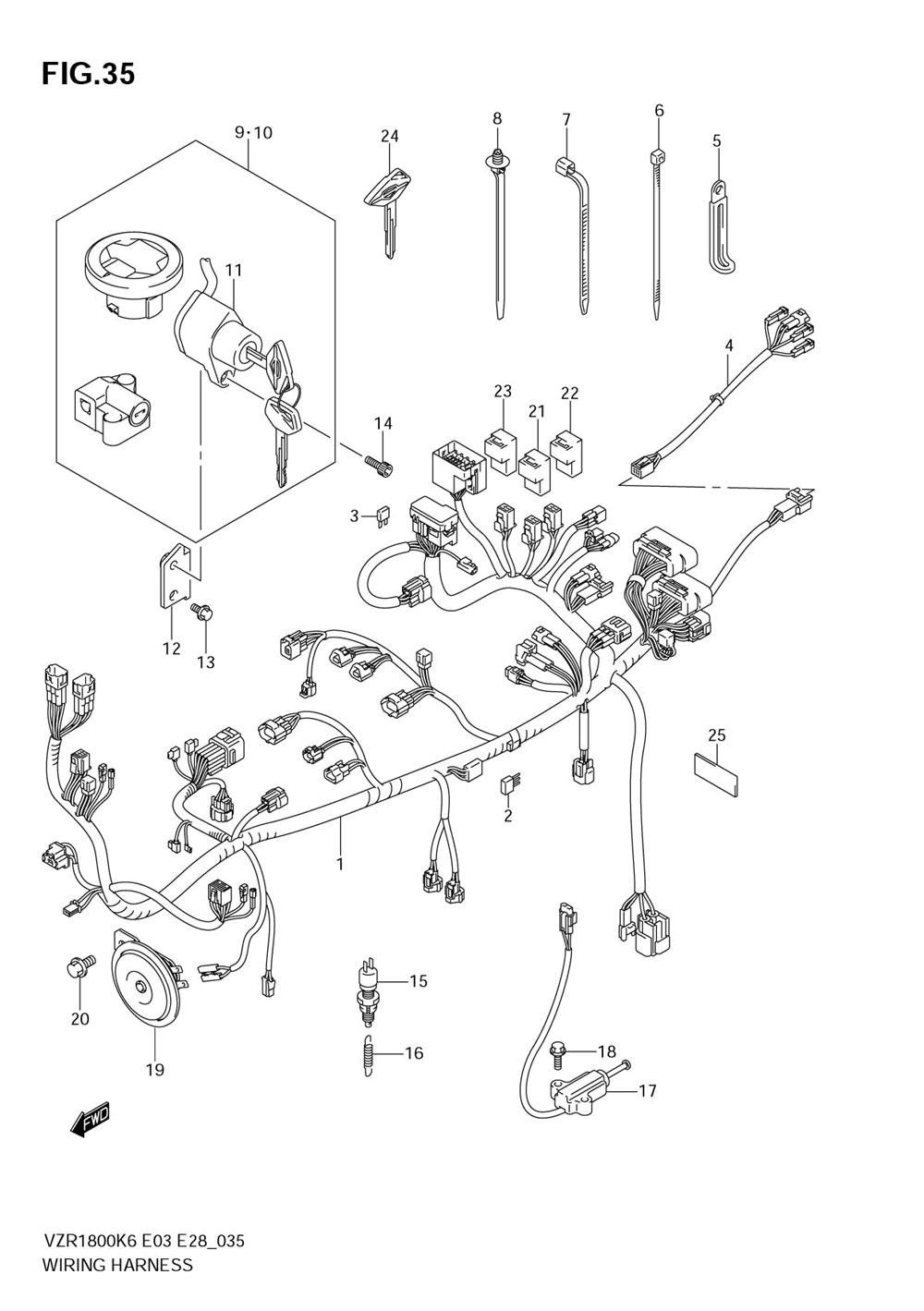 FIG.35

9·10

24

8

7

6

5

11

4

23

21

22

14

3

12

13

25

2

1

15

16

18

17

20

19

FWD

VZR1800K6 E03 E28_035
WIRING HARNESS