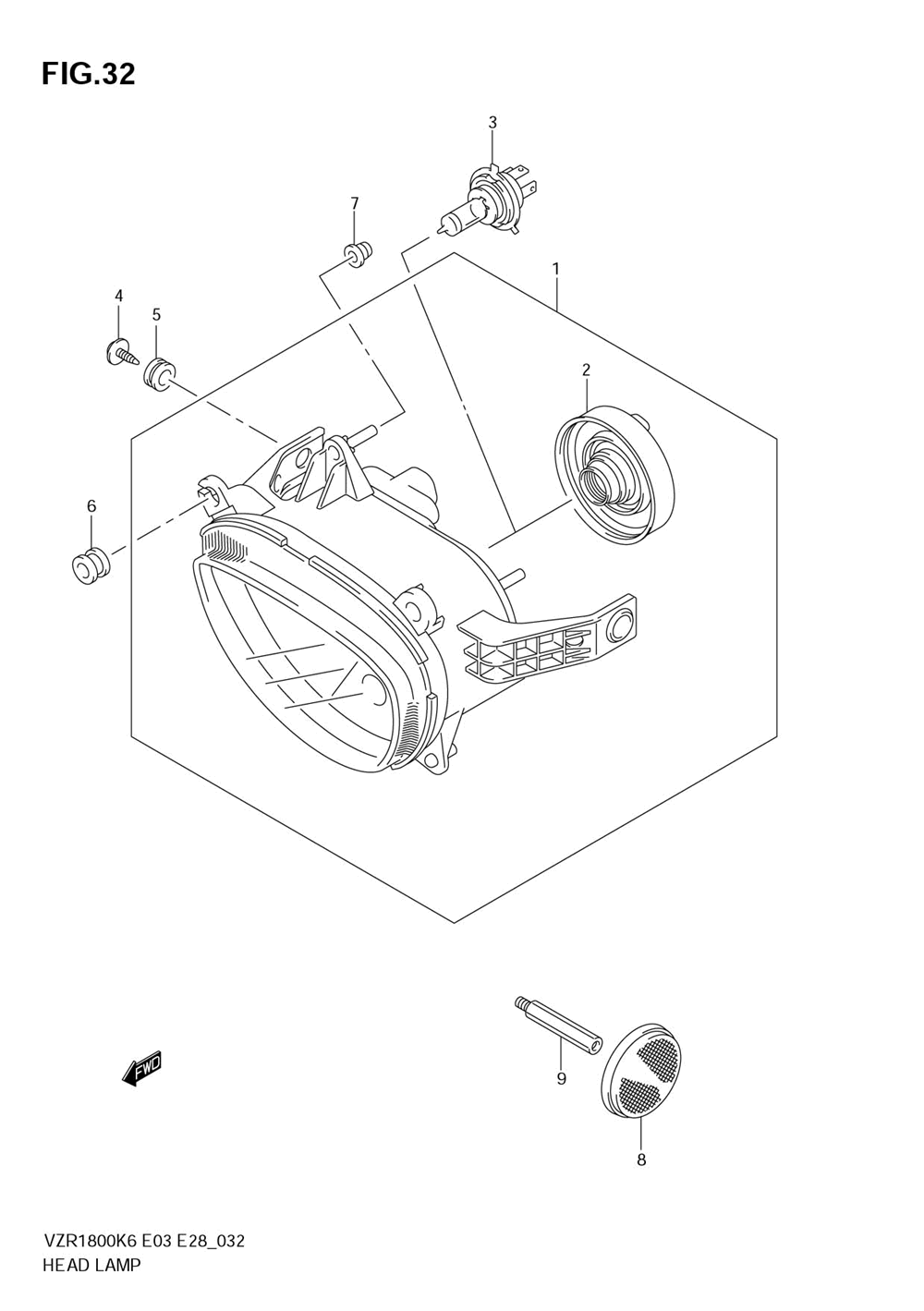 FIG.32

3

7

1

4

5

2

6

FWD

9

8

VZR1800K6 E03 E28_032
HEAD LAMP