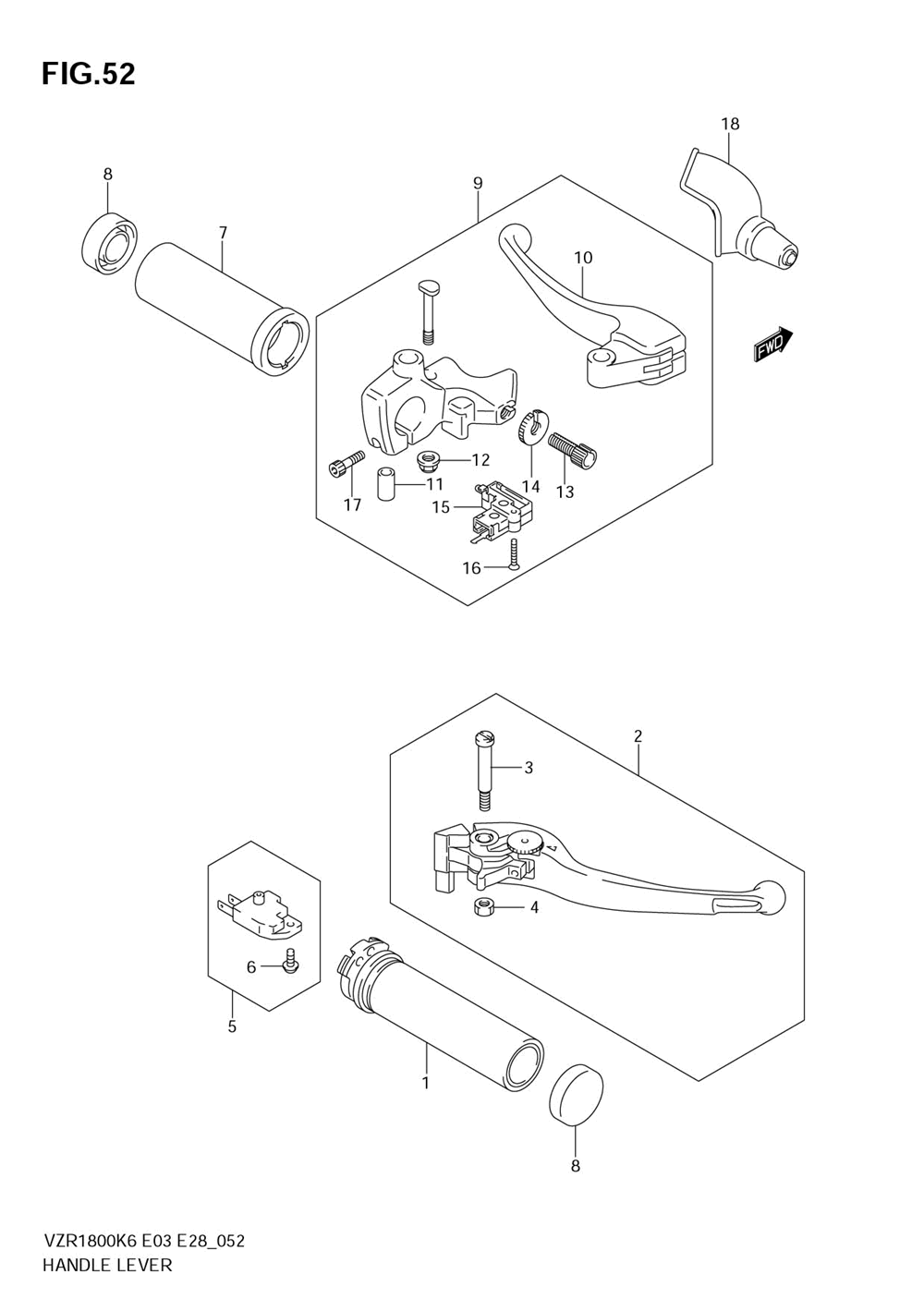 FIG.52

18

8

9

7

10

FWD

12

11

14

13

17

15

16

2

3

4

6

5

1

8

VZR1800K6 E03 E28_052
HANDLE LEVER