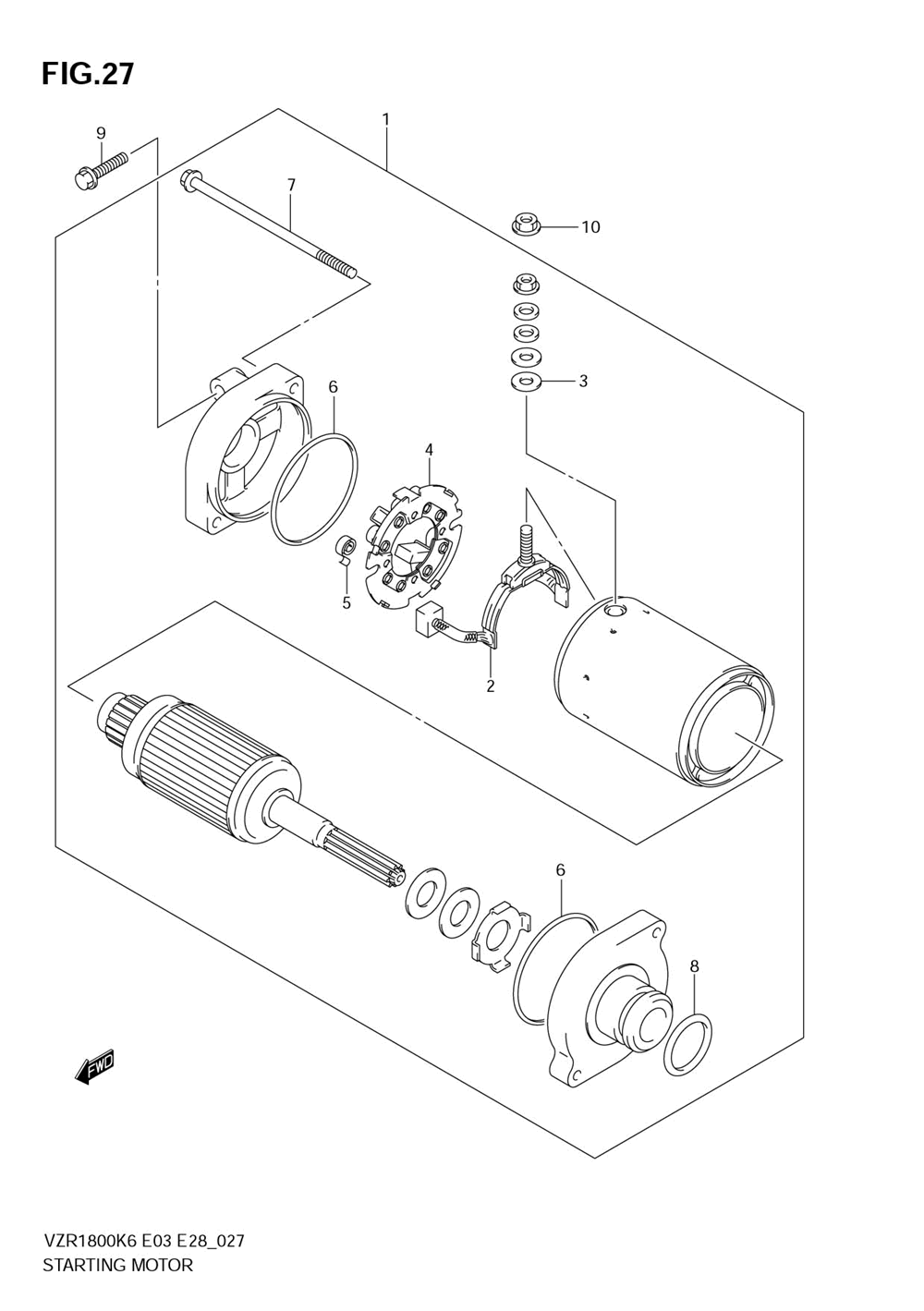 FIG.27

9
1
7
10
3
6
4
5
2
6
8
FWD

VZR1800K6 E03 E28_027
STARTING MOTOR