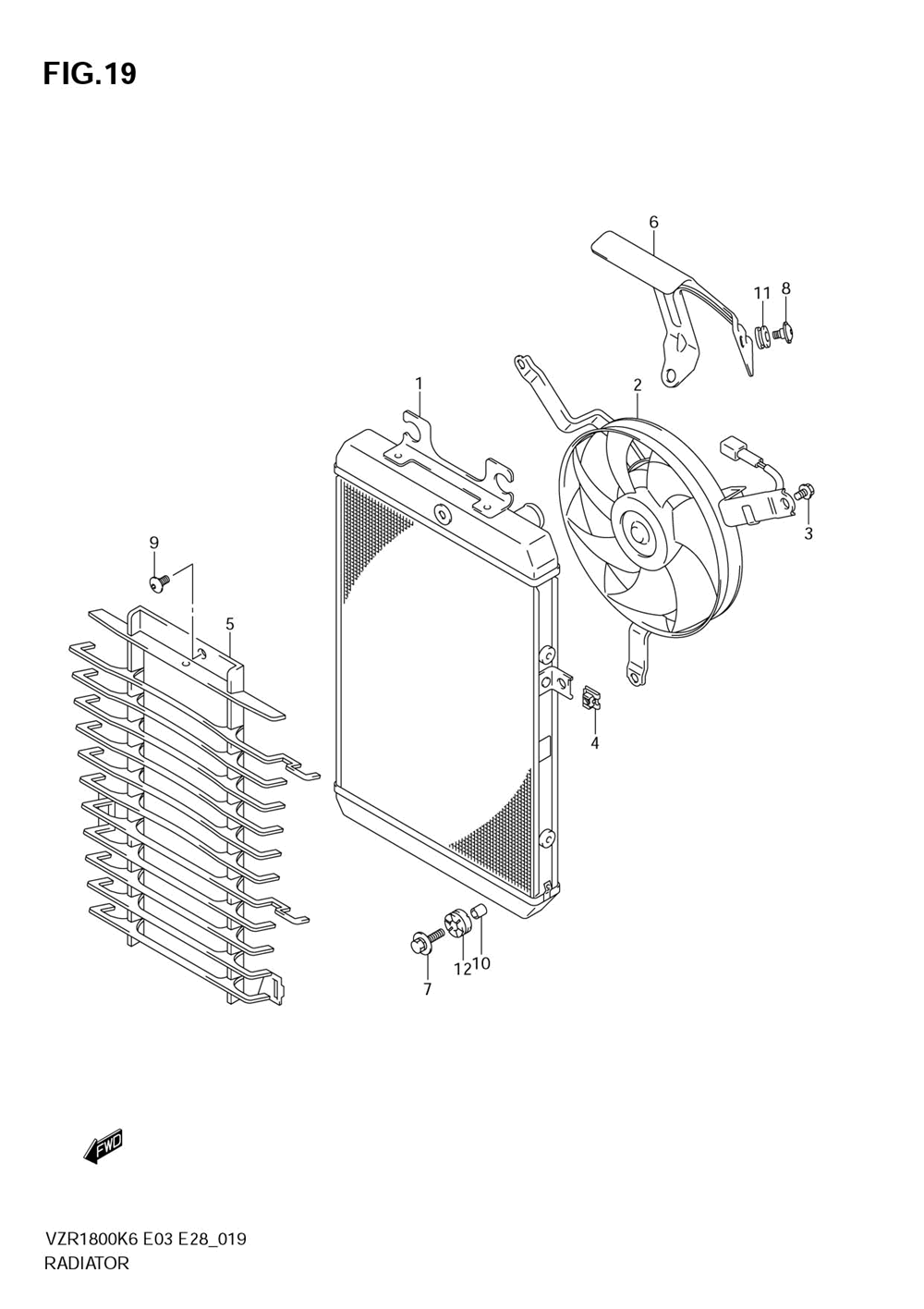 FIG.19

6

11 8

1

2

3

9

5

4

7

12 10

FWD

VZR1800K6 E03 E28_019
RADIATOR