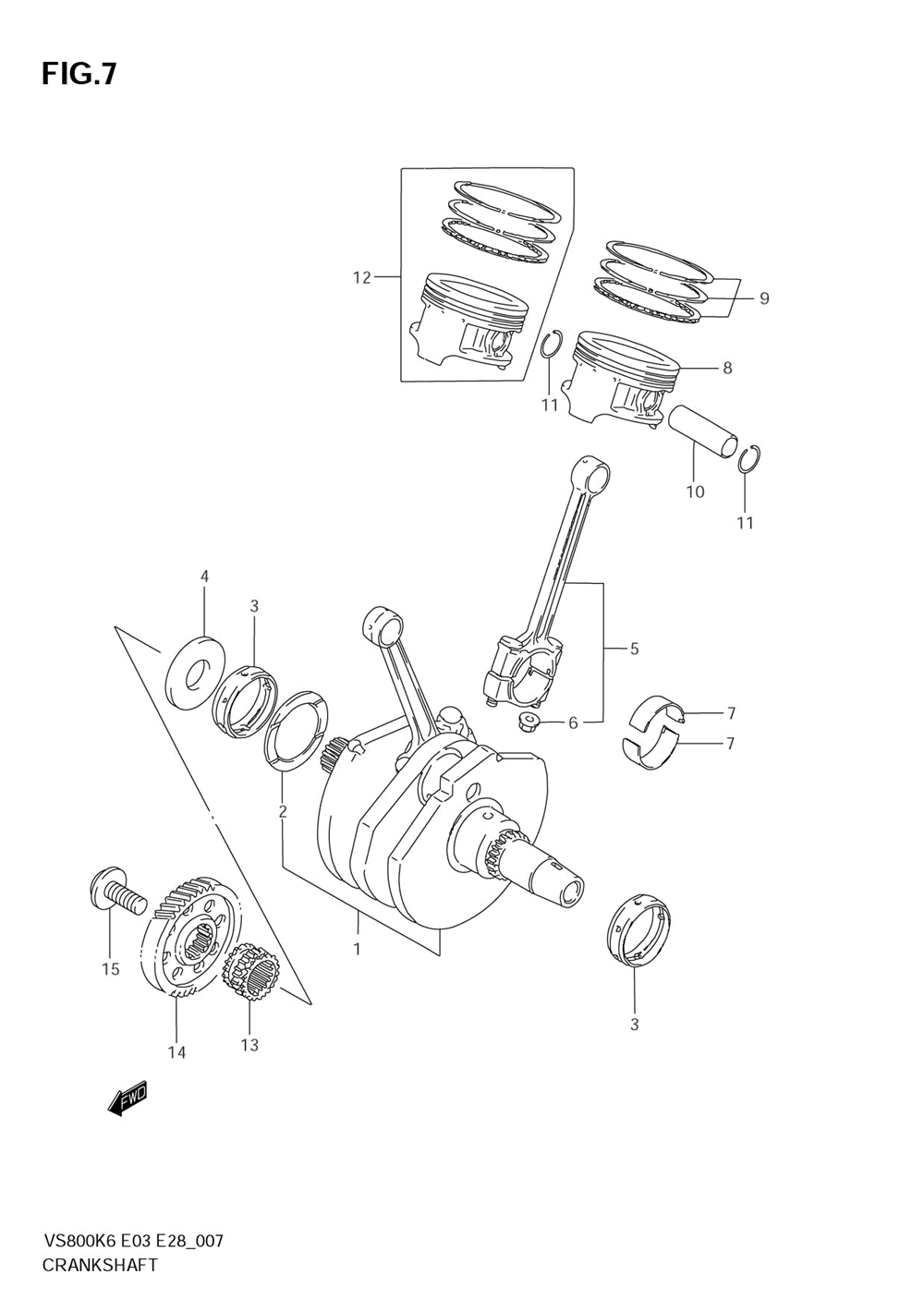 FIG.7

12

9

8

11

10

11

4

3

5

6

7

7

2

1

15

14

13

3

FWD

VS800K6 E03 E28_007
CRANKSHAFT