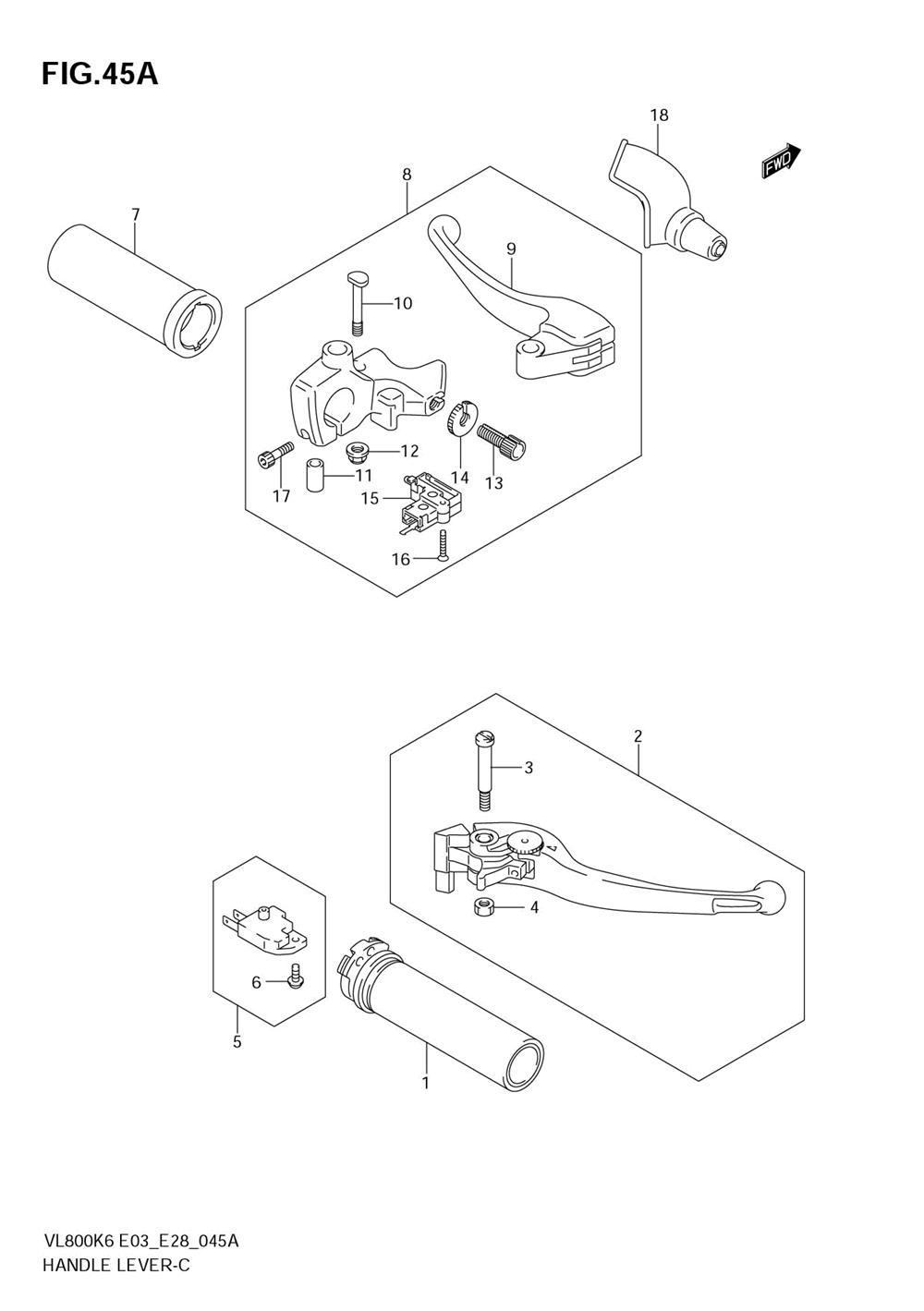 FIG.45A

18

FWD

8

7

9

10

12

14

13

17

11

15

16

2

3

4

6

5

1

VL800K6 E03_E28_045A
HANDLE LEVER-C