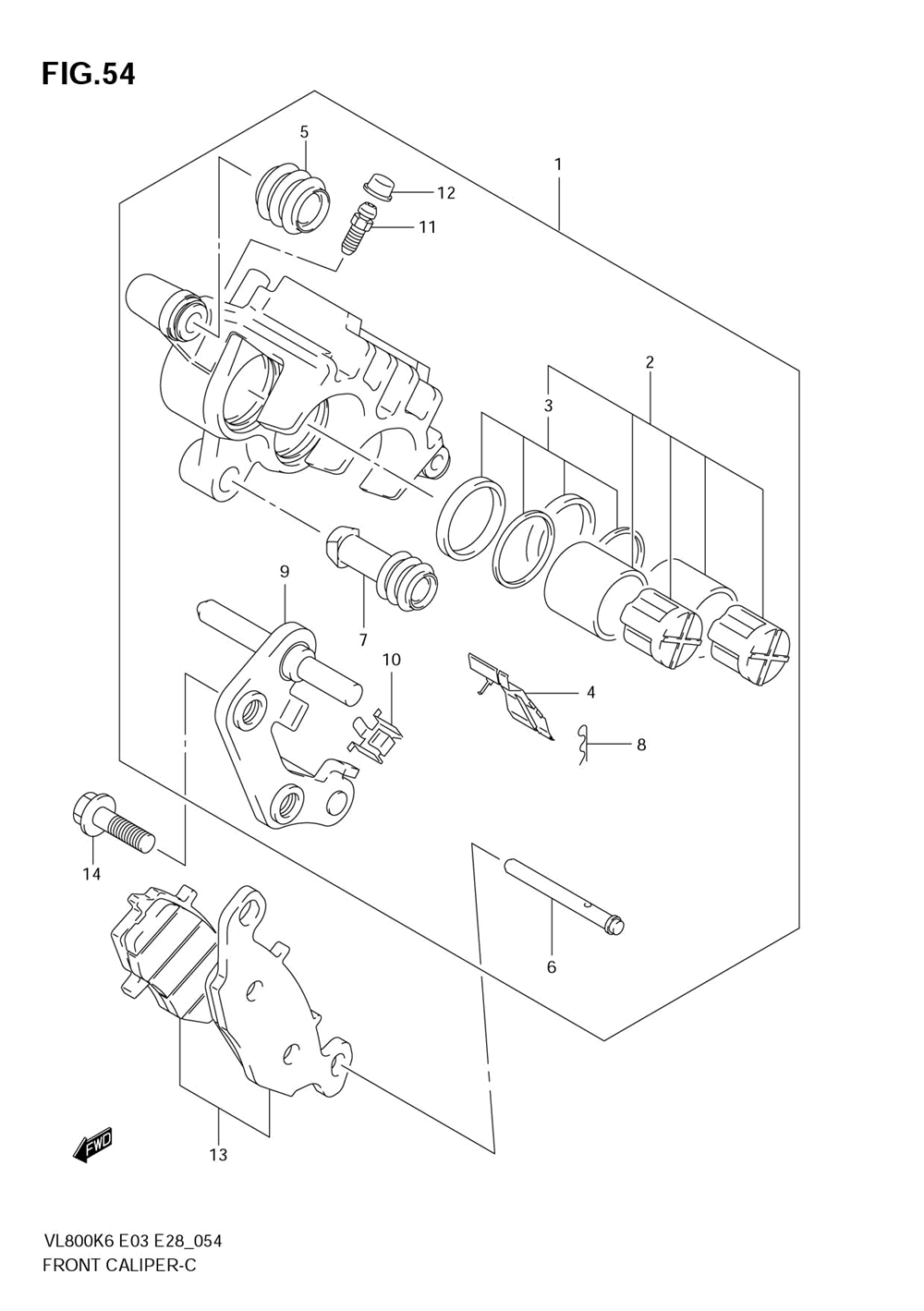 FIG.54

5
1
12
11
2
3
9
7
10
4
8
14
6
13
FWD

VL800K6 E03 E28_054
FRONT CALIPER-C