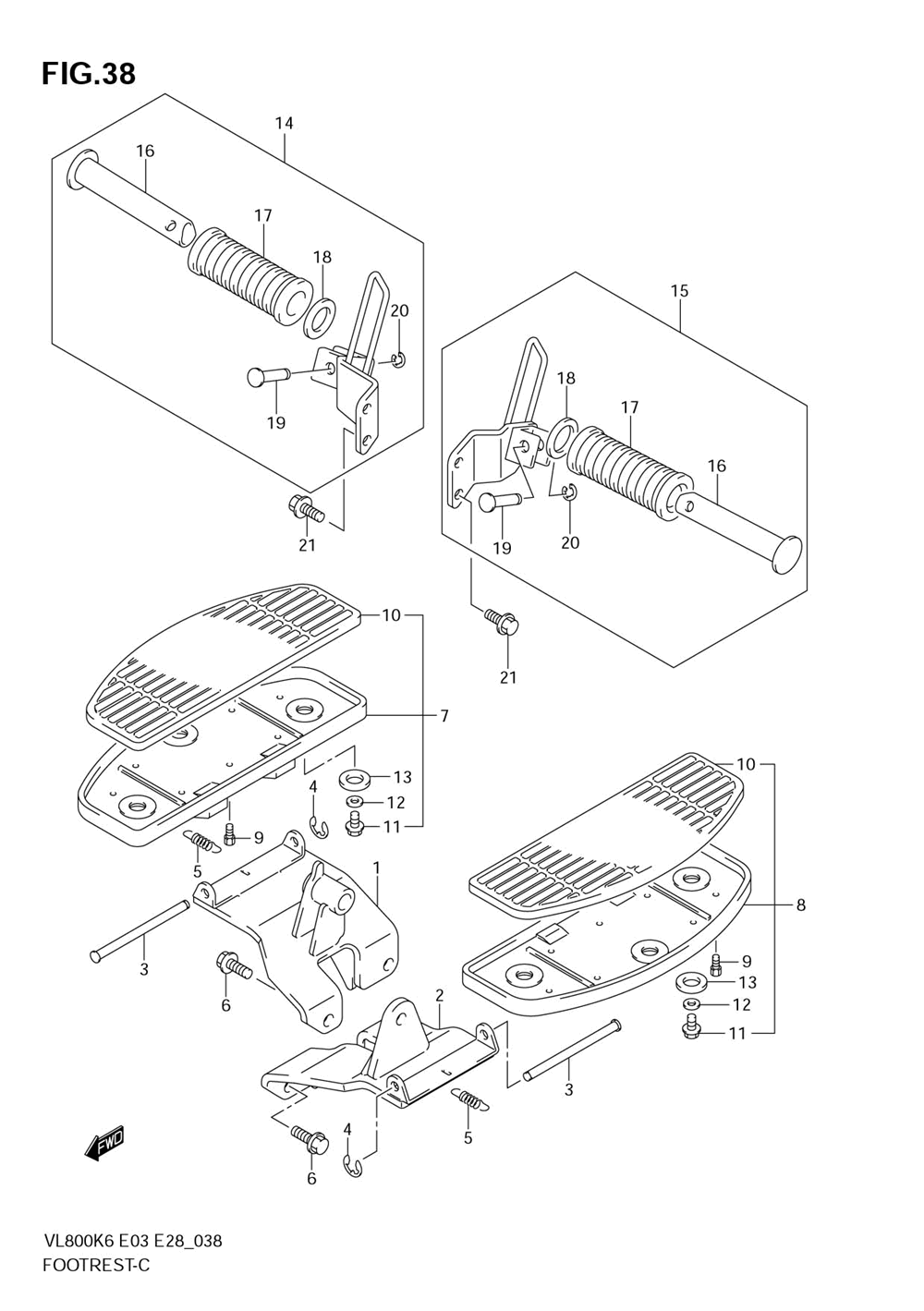 FIG.38

14
16
17
18
20
19
21

15
18
17
16
19
20
21

10
7
13
12
11
4
9
5
1
3
6

10
8
9
13
12
11
2
3
5
4
6

FWD

VL800K6 E03 E28_038
FOOTREST-C