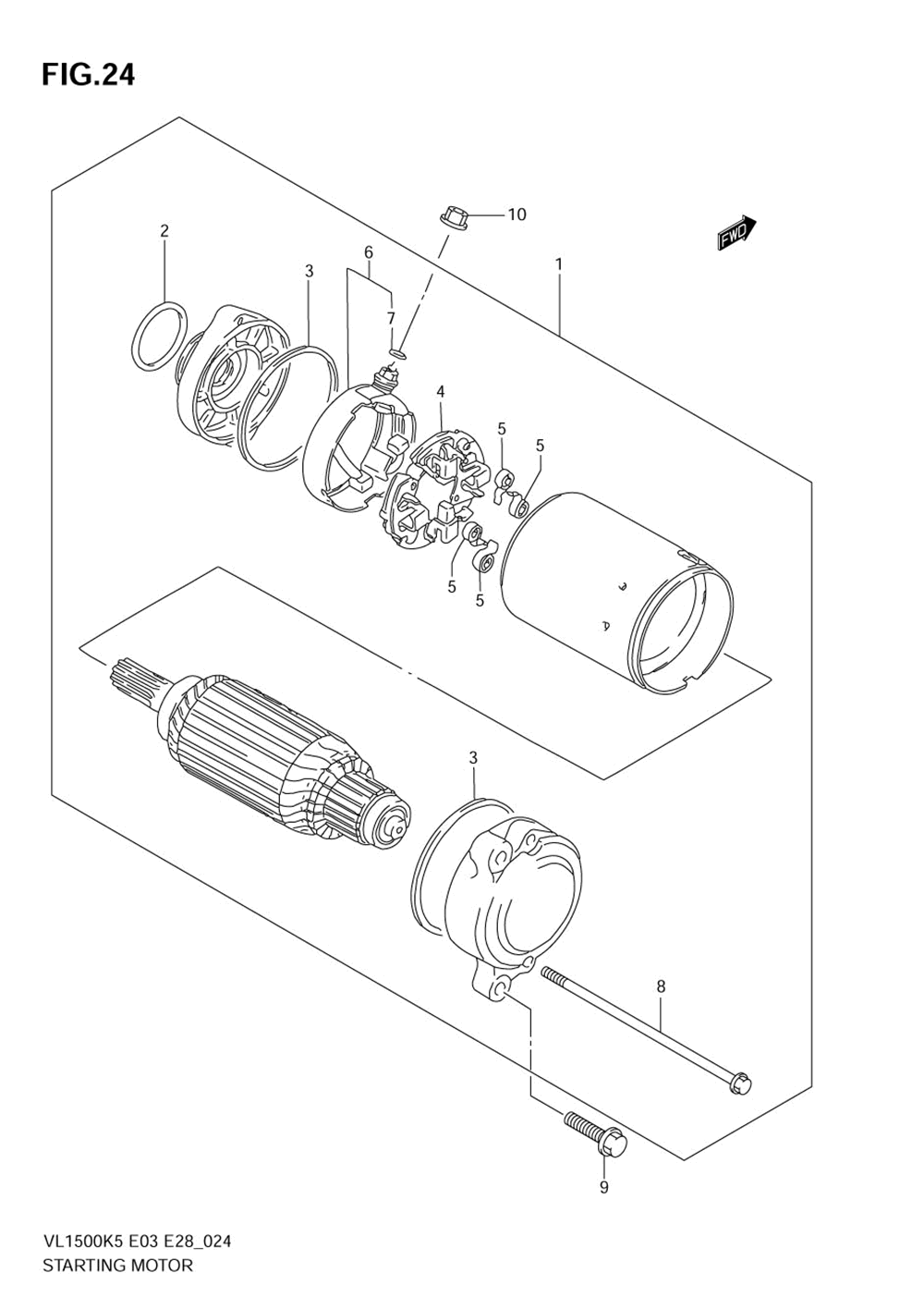 FIG.24

10
FWD
2
6
3
1
7
4
5
5
5
5
3
8
9

VL1500K5 E03 E28_024
STARTING MOTOR