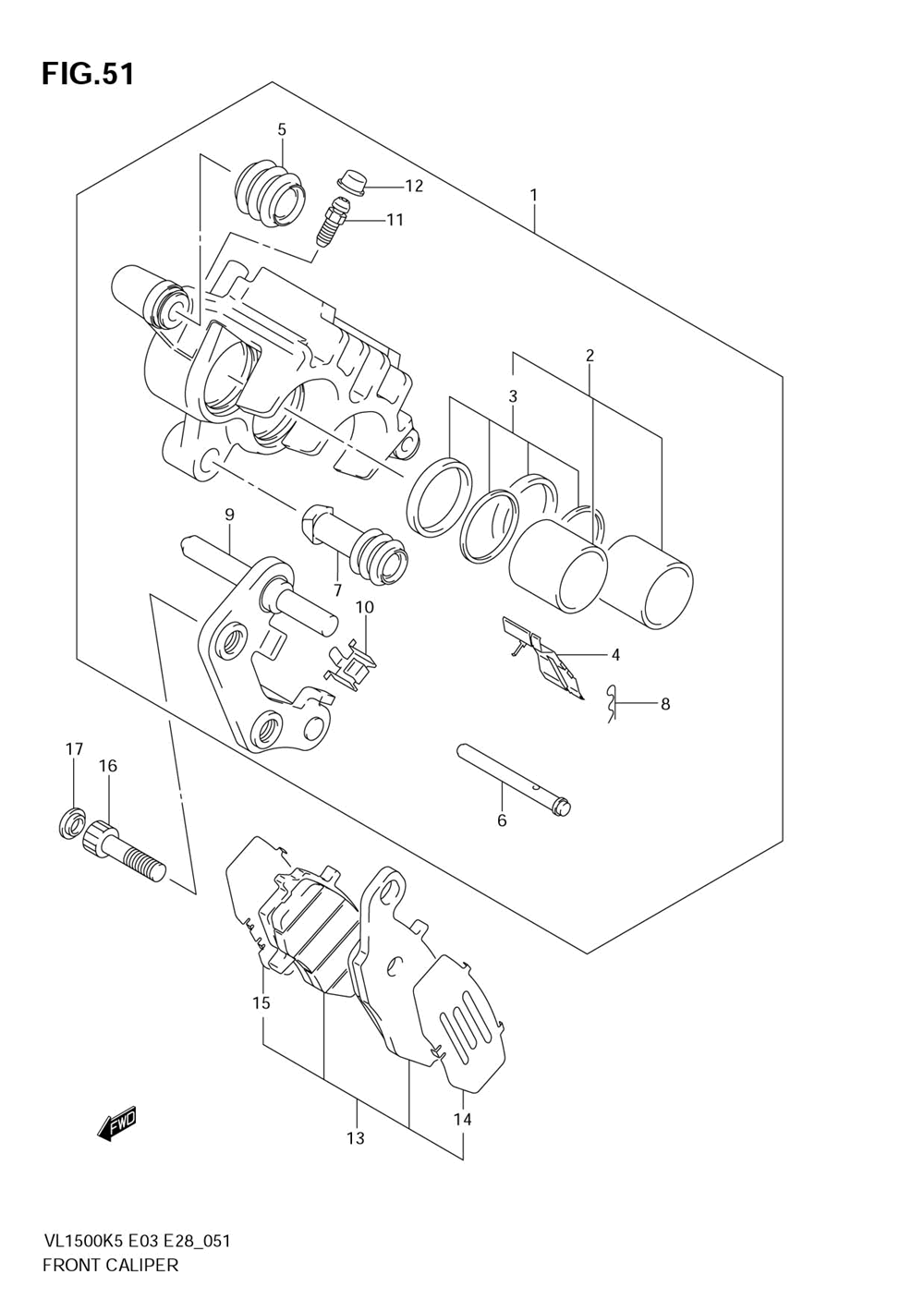 FIG.51

5
12
11
1
2
3
9
7
10
4
8
17
16
6
15
13
14
FWD

VL1500K5 E03 E28_051
FRONT CALIPER