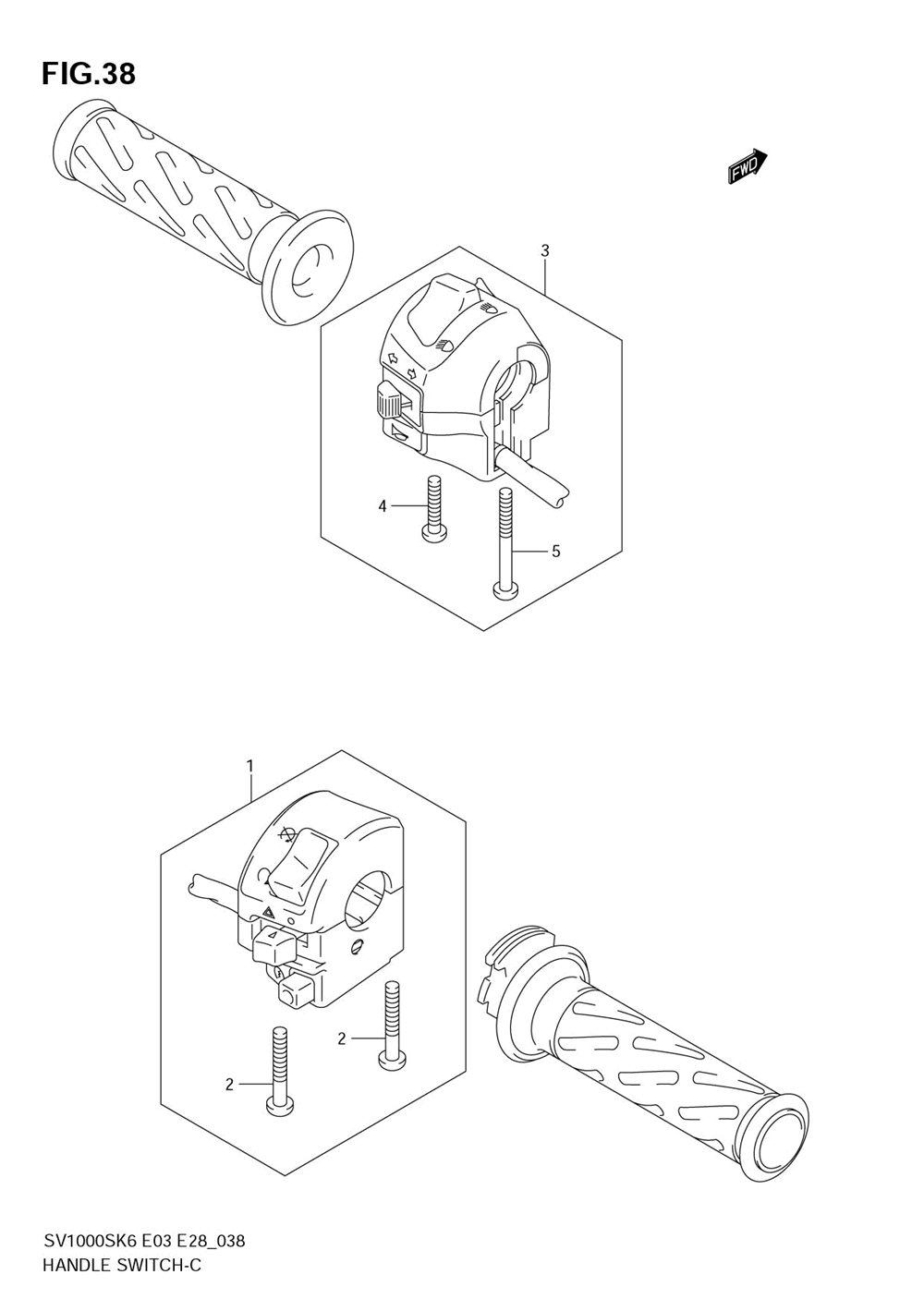 FIG.38

FWD

3

4

5

1

2

2

SV1000SK6 E03 E28_038
HANDLE SWITCH-C