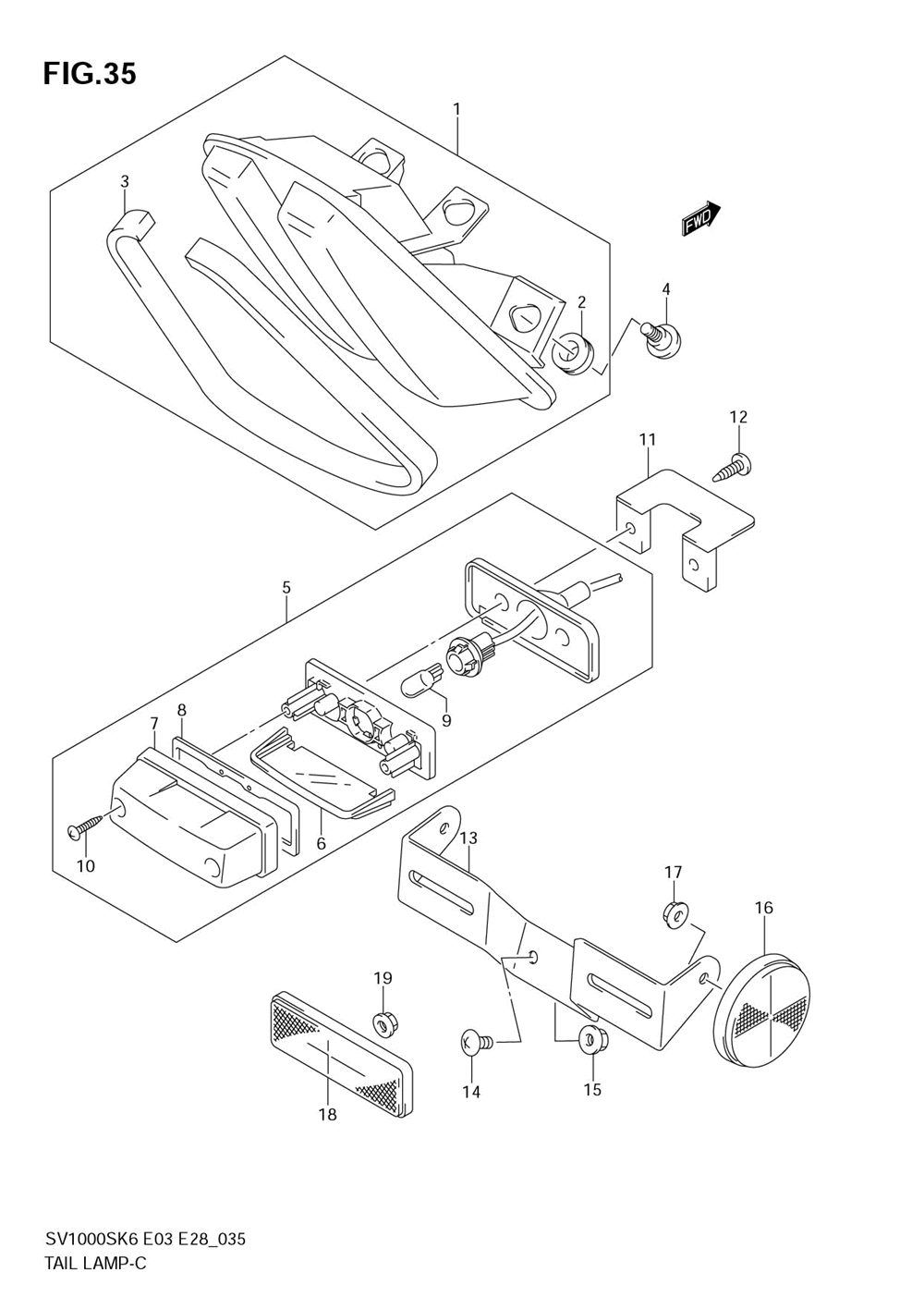 FIG.35

1
3
FWD
2
4
12
11
5
9
7
8
6
10
13
17
16
19
14
15
18

SV1000SK6 E03 E28_035
TAIL LAMP-C