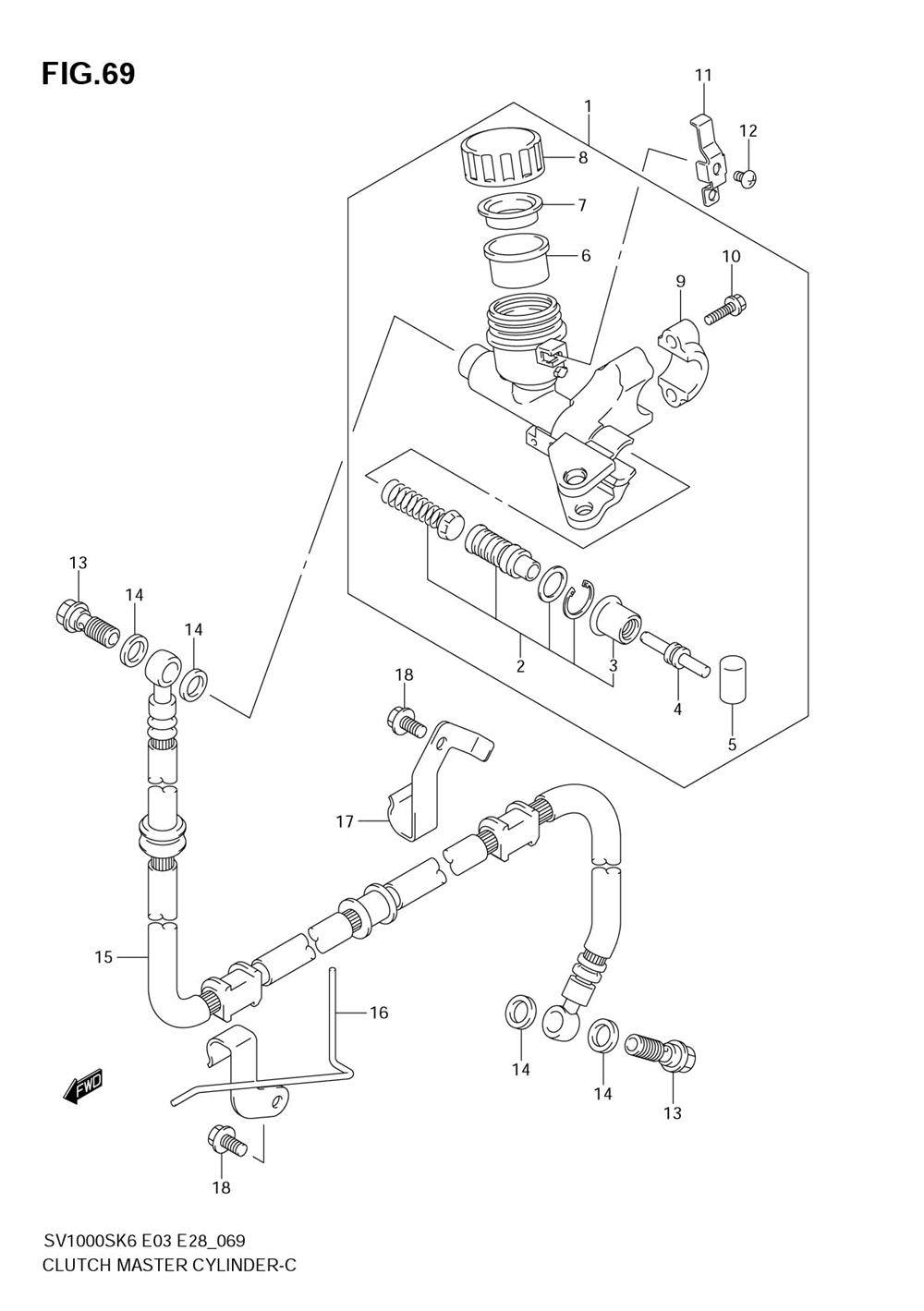 FIG.69

1
11
12
8
7
6
10
9
13
14
14
2
3
4
5
18
17
15
16
14
14
13
FWD
18

SV1000SK6 E03 E28_069
CLUTCH MASTER CYLINDER-C