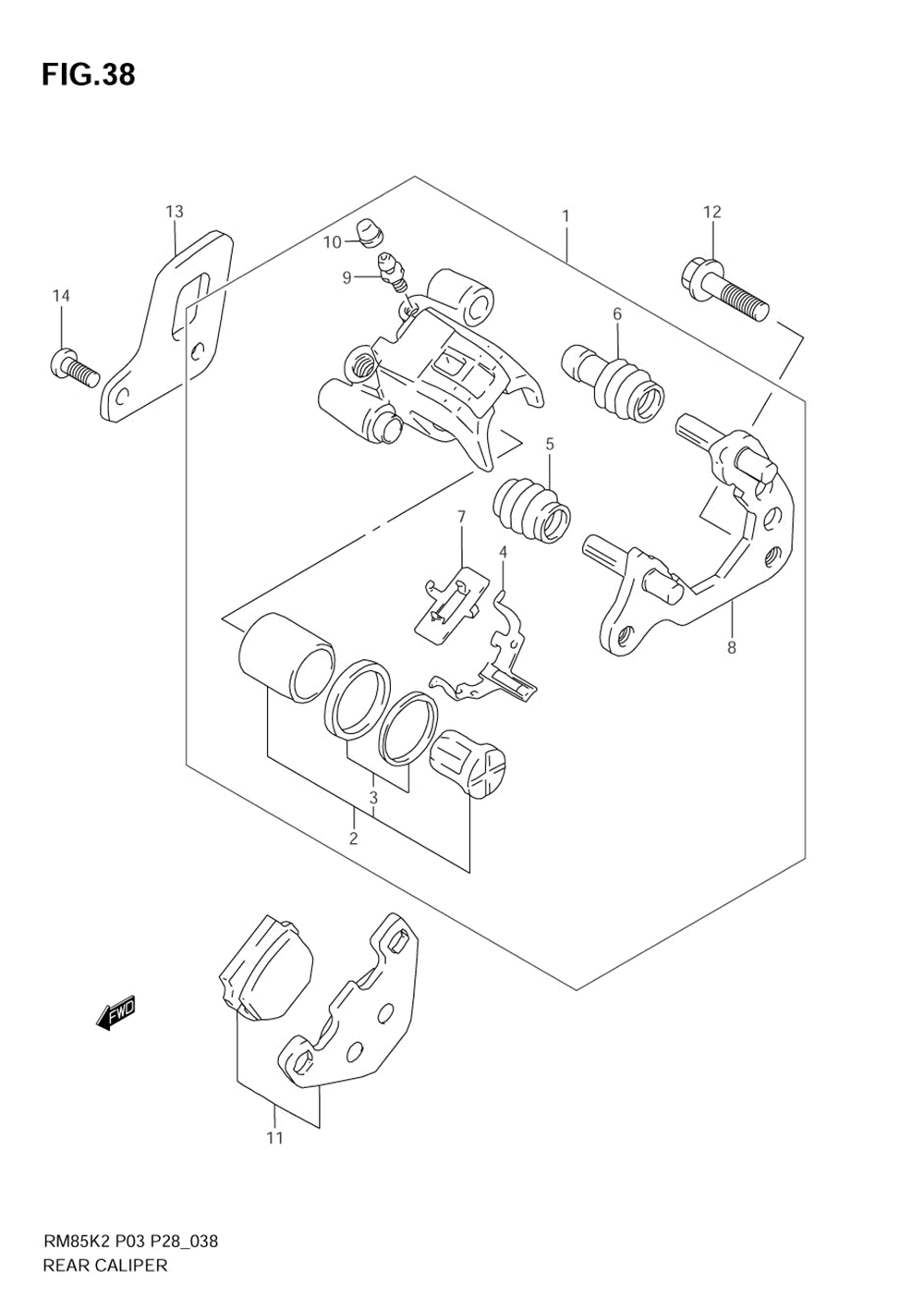 FIG.38

13
10
9
1
12
14
6
5
7
4
8
3
2
FWD
11

RM85K2 P03 P28_038
REAR CALIPER