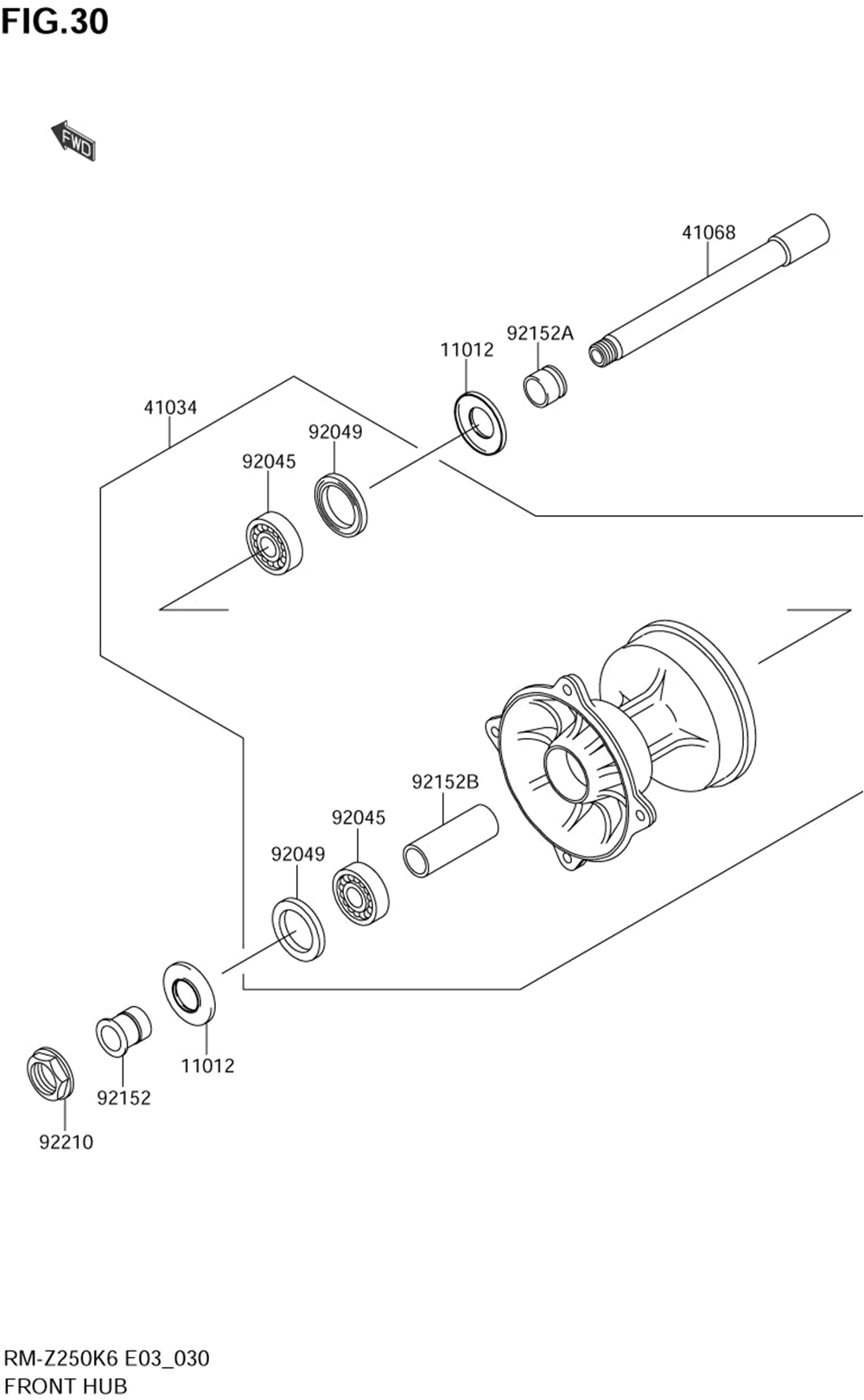 FIG.30

FWD

41068

92152A

11012

41034

92049

92045

92152B

92045

92049

11012

92152

92210

RM-Z250K6 E03_030
FRONT HUB