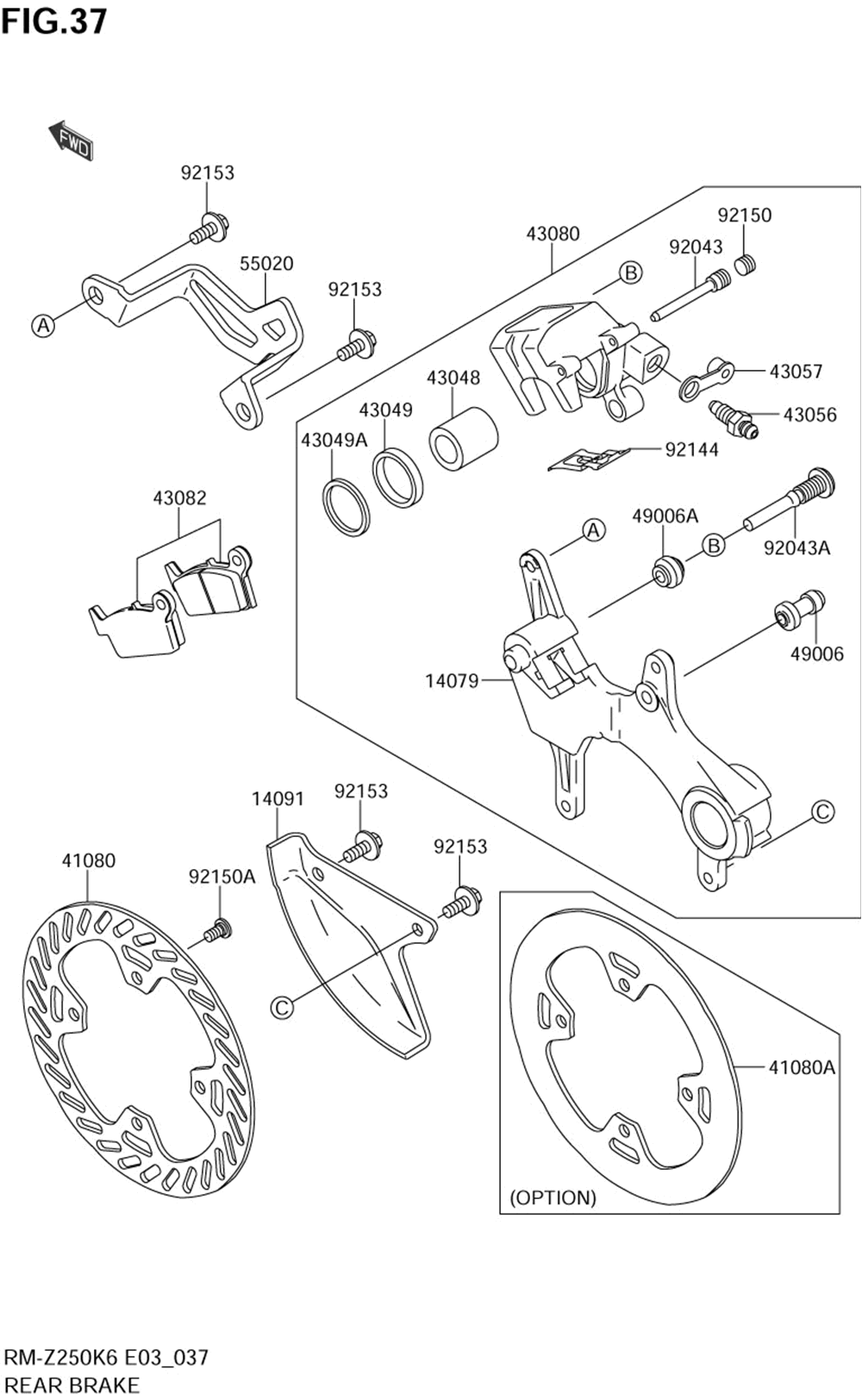 FIG.37

FWD

92153
55020
A
92153
43080
B
92150
92043
43057
43056
43048
43049
43049A
92144
43082
A
49006A
B
92043A
49006
14079
C
14091
92153
92153
41080
92150A
C
41080A
(OPTION)

RM-Z250K6 E03_037
REAR BRAKE