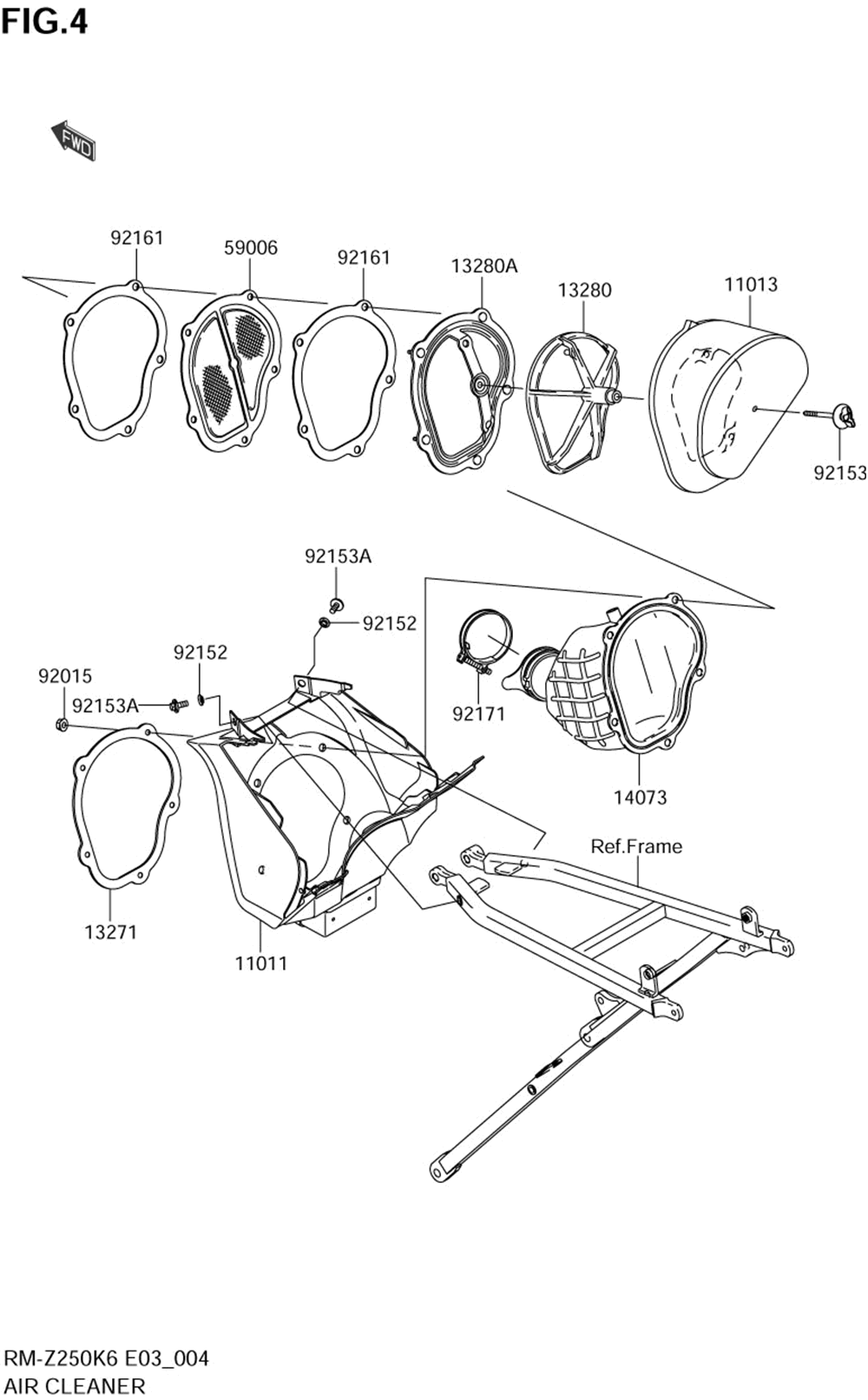 FIG.4

FWD

92161

59006

92161

13280A

13280

11013

92153

92153A

92152

92152

92015

92153A

92171

14073

Ref.Frame

13271

11011

RM-Z250K6 E03_004
AIR CLEANER