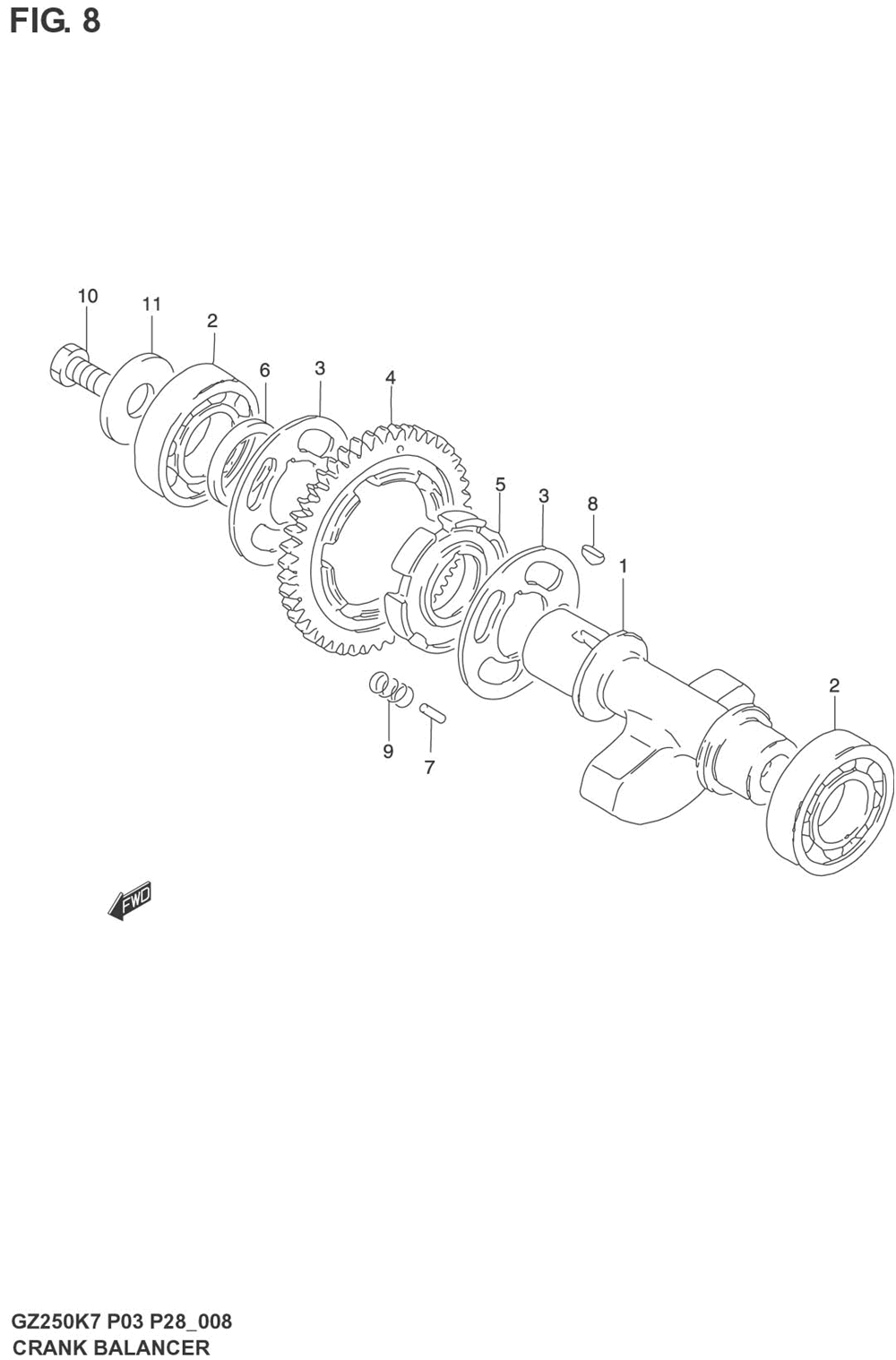 FIG. 8

10
11
2
6
3
4
5
3
8
1
2
9
7

FWD

GZ250K7 P03 P28_008
CRANK BALANCER