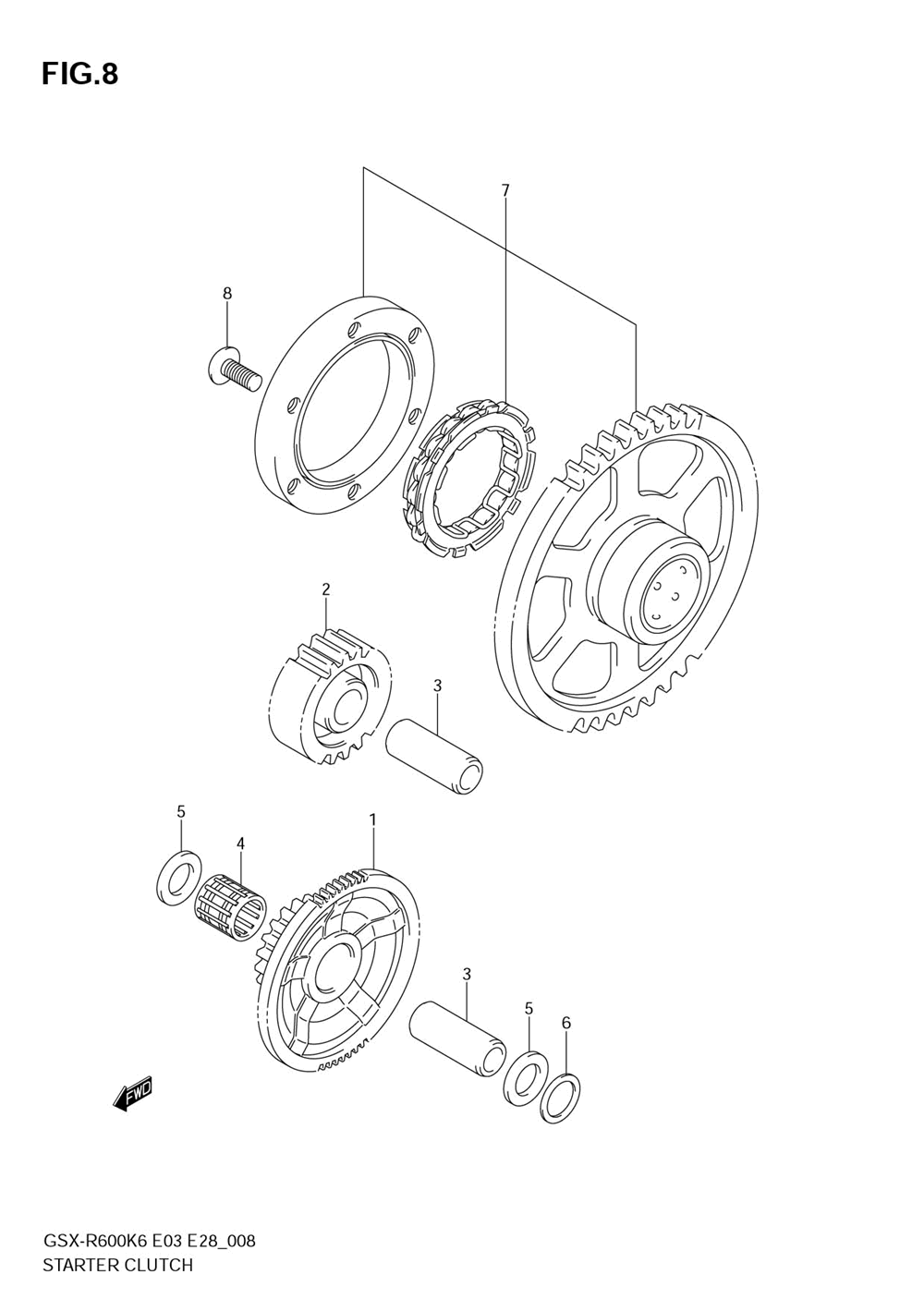 FIG.8

7

8

2

3

5

4

1

3

5

6

FWD

GSX-R600K6 E03 E28_008
STARTER CLUTCH