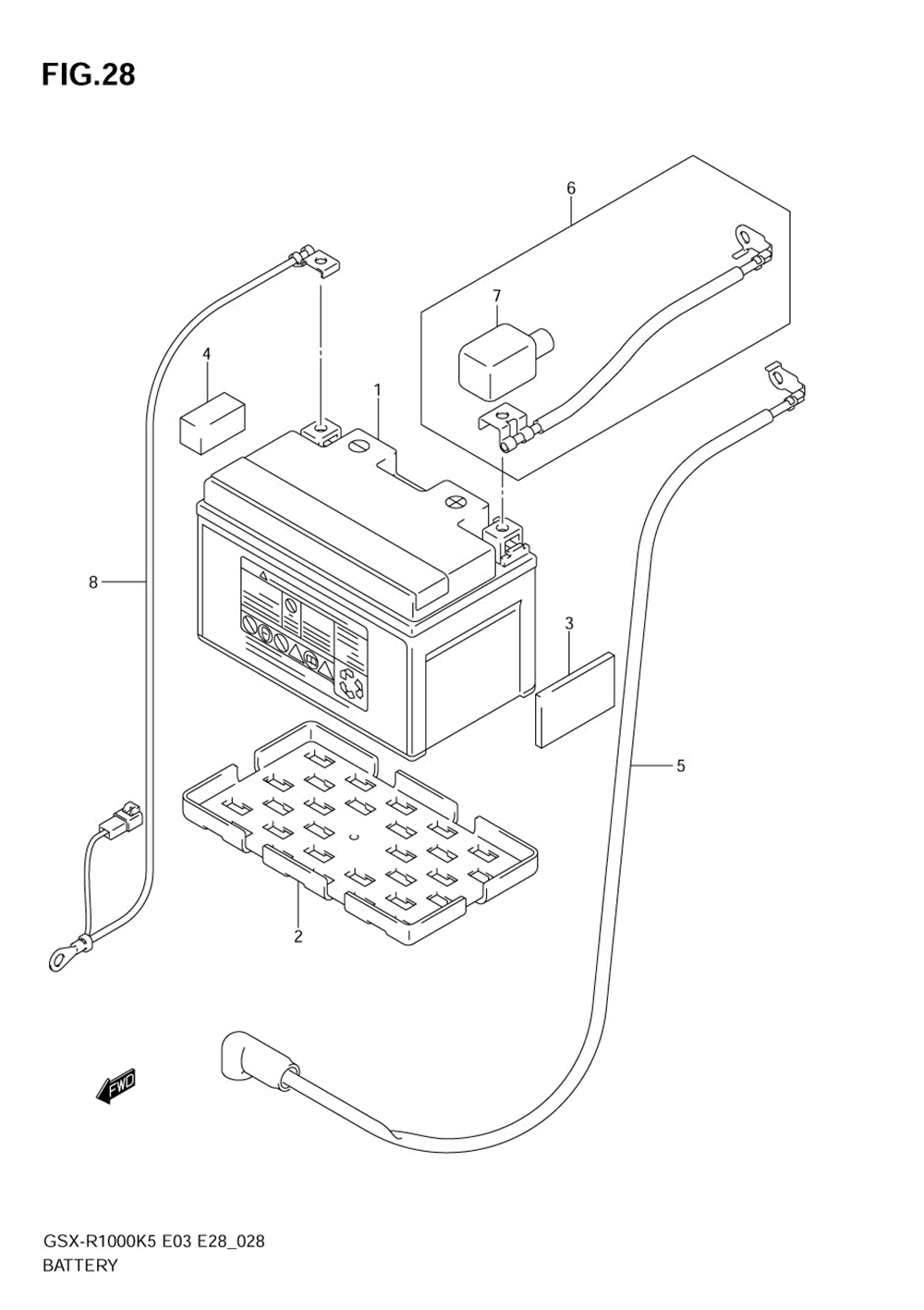 FIG.28

6

7

4

1

8

3

5

2

FWD

GSX-R1000K5 E03 E28_028
BATTERY