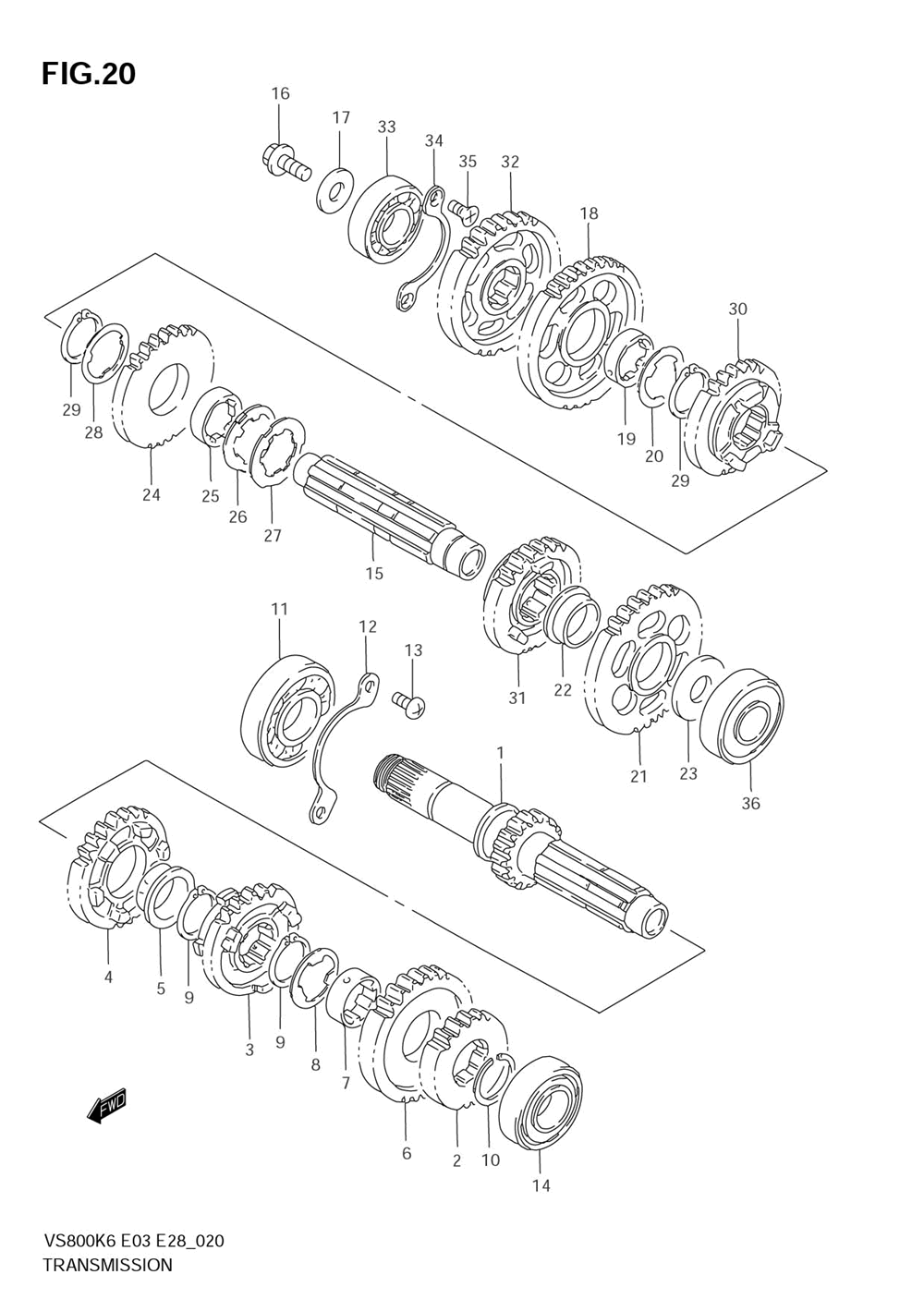 FIG.20

16
17
33
34
35
32
18
30
29
28
24
25
26
27
15
19
20
29
11
12
13
31
22
21
23
36
1
4
5
9
3
9
8
7
6
2
10
14
FWD

VS800K6 E03 E28_020
TRANSMISSION