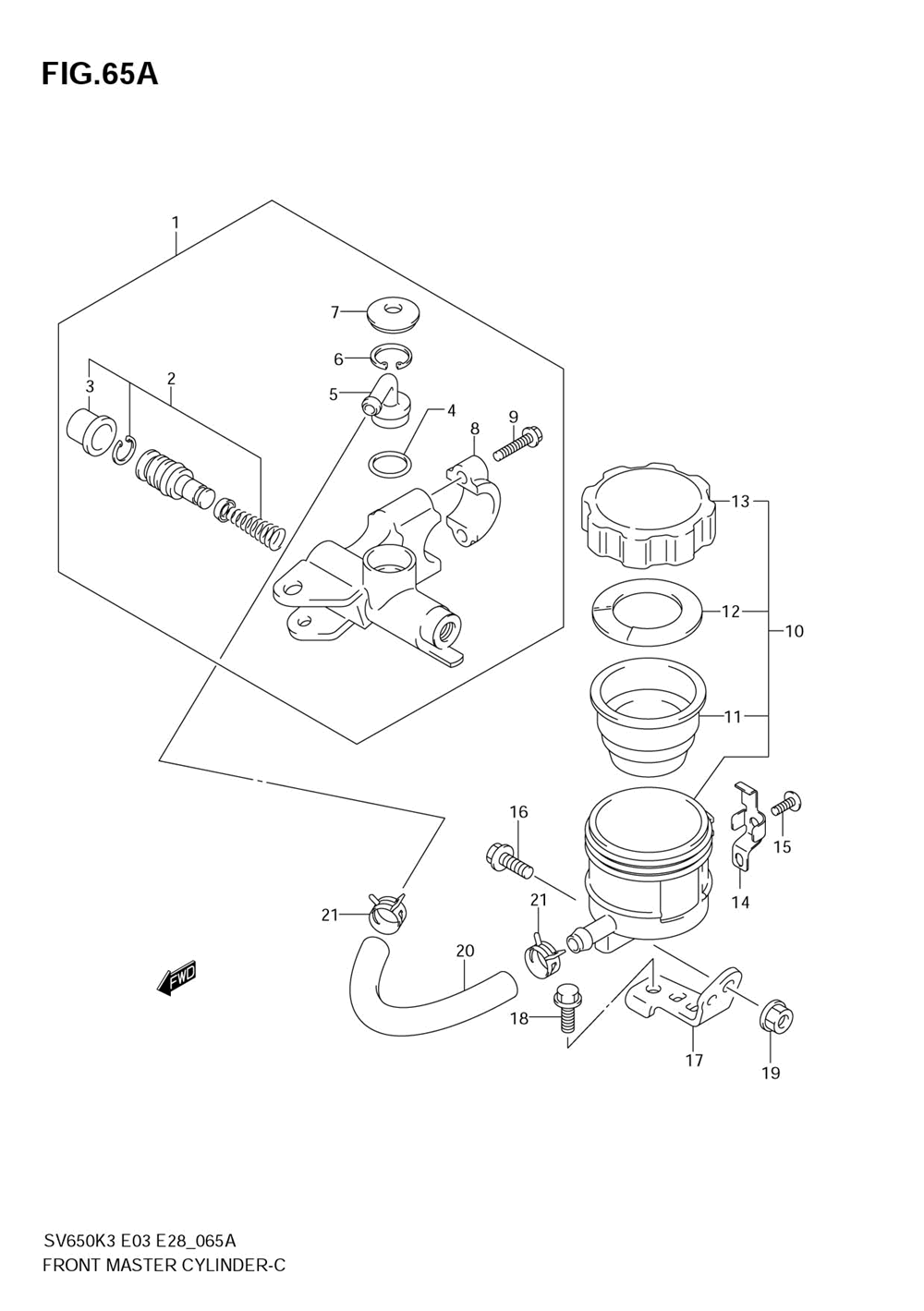 FIG.65A

1

7

6

5

3

2

4

8

9

13

12

10

11

16

15

14

21

21

20

FWD

18

17

19

SV650K3 E03 E28_065A
FRONT MASTER CYLINDER-C