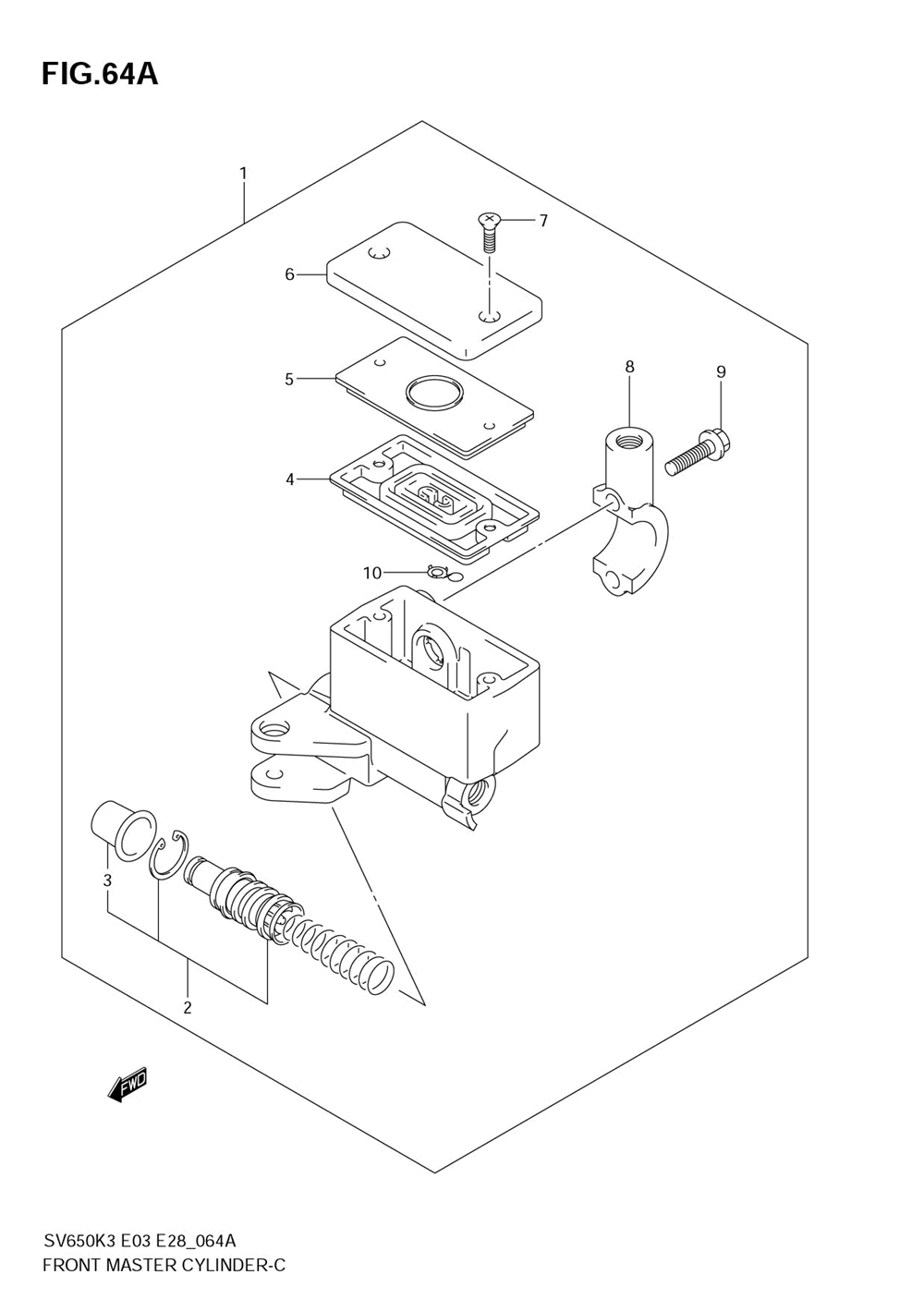 FIG.64A

1

7

6

5

8

9

4

10

3

2

FWD

SV650K3 E03 E28_064A
FRONT MASTER CYLINDER-C