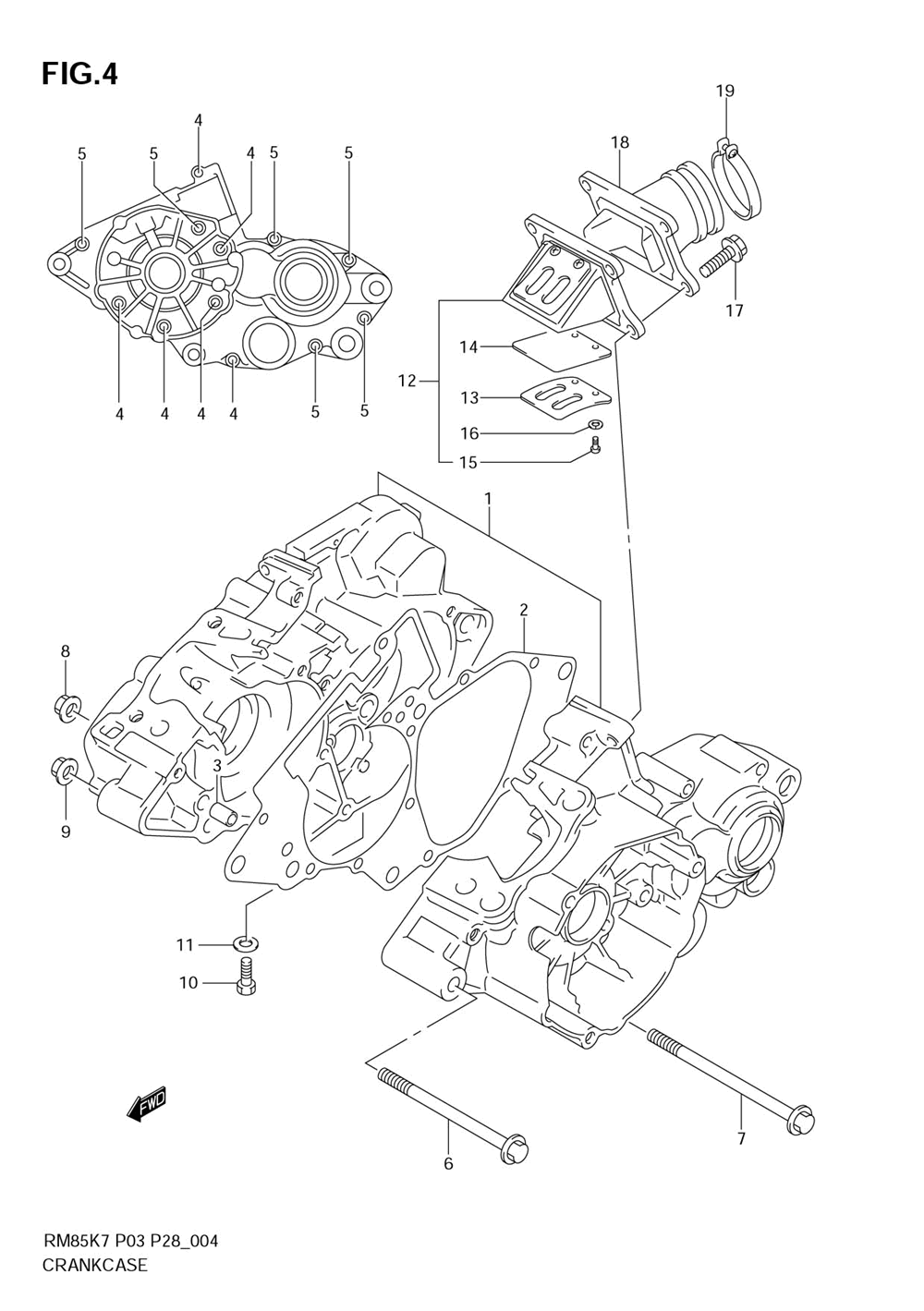 FIG.4

4
5 5 4 5 5

4 4 4 4 5 5

19
18
17
14
12
13
16
15
1
2
8
3
9
11
10
FWD
6
7

RM85K7 P03 P28_004
CRANKCASE