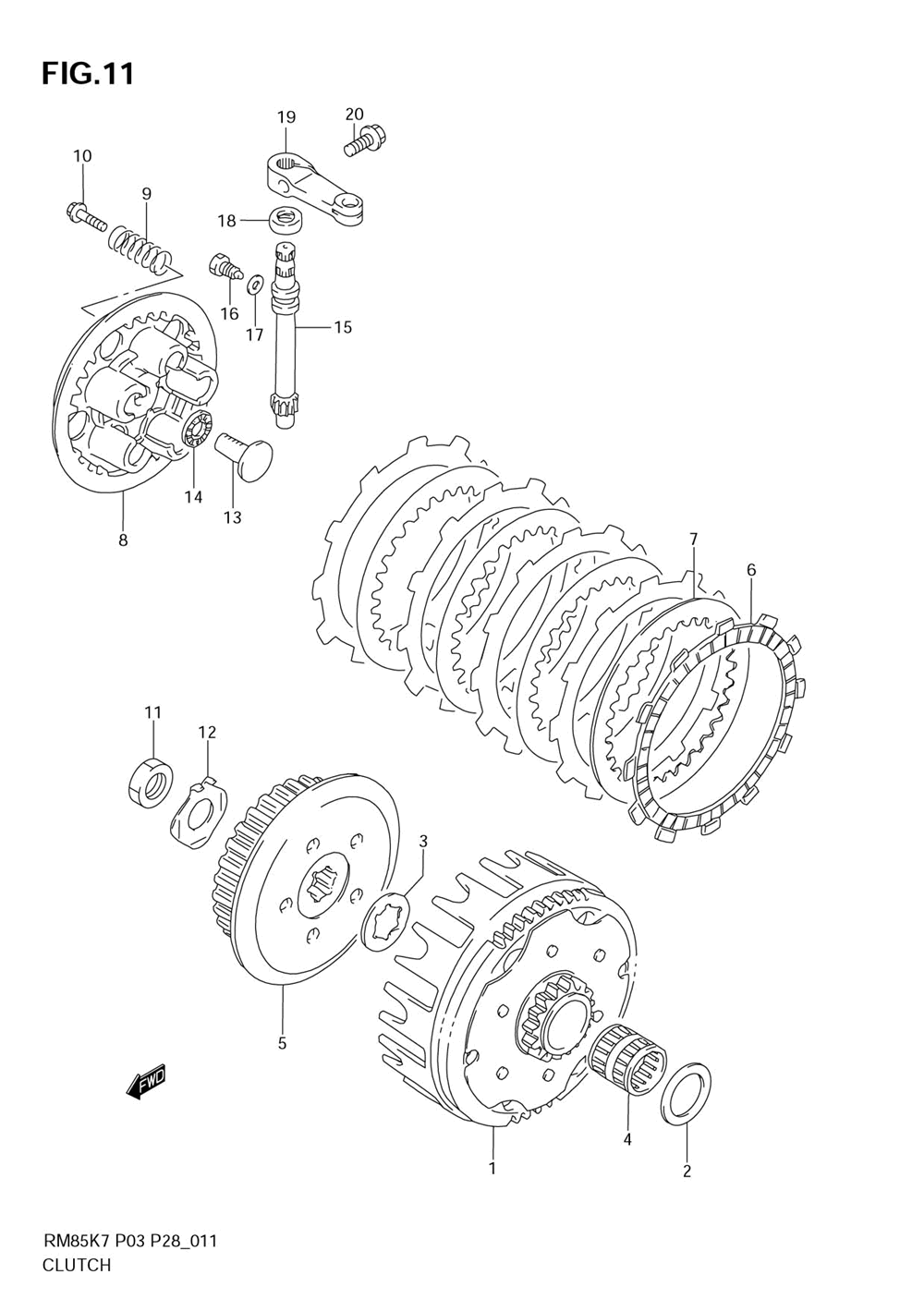 FIG.11

19
20
10
9
18
16
17
15
14
13
8
7
6
11
12
3
5
FWD
4
1
2

RM85K7 P03 P28_011
CLUTCH