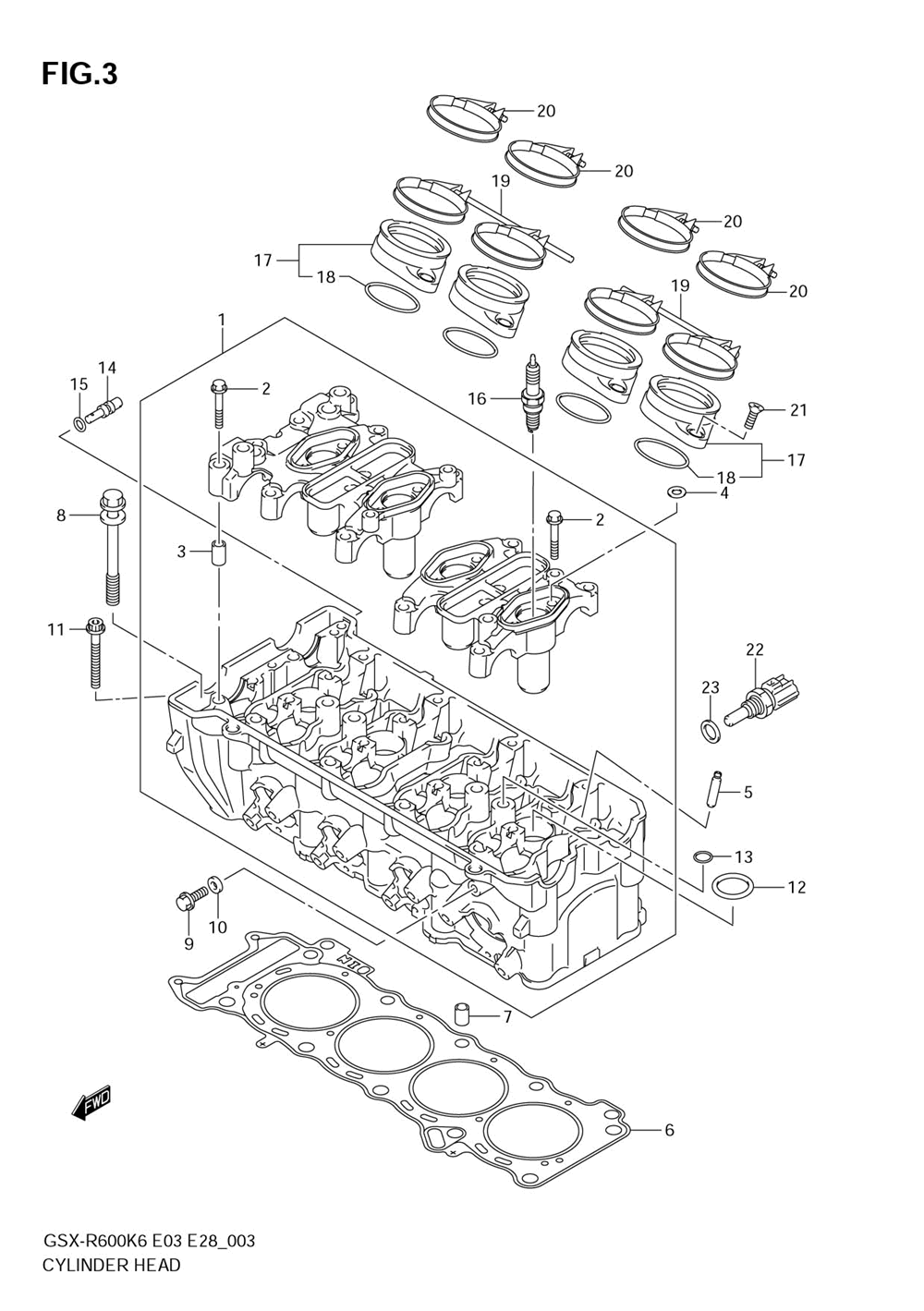 FIG.3

20
20
19
20
17
18
20
19
1
14
15
2
16
21
17
18
4
8
2
3
11
22
23
5
13
12
10
9
7
FWD
6

GSX-R600K6 E03 E28_003
CYLINDER HEAD