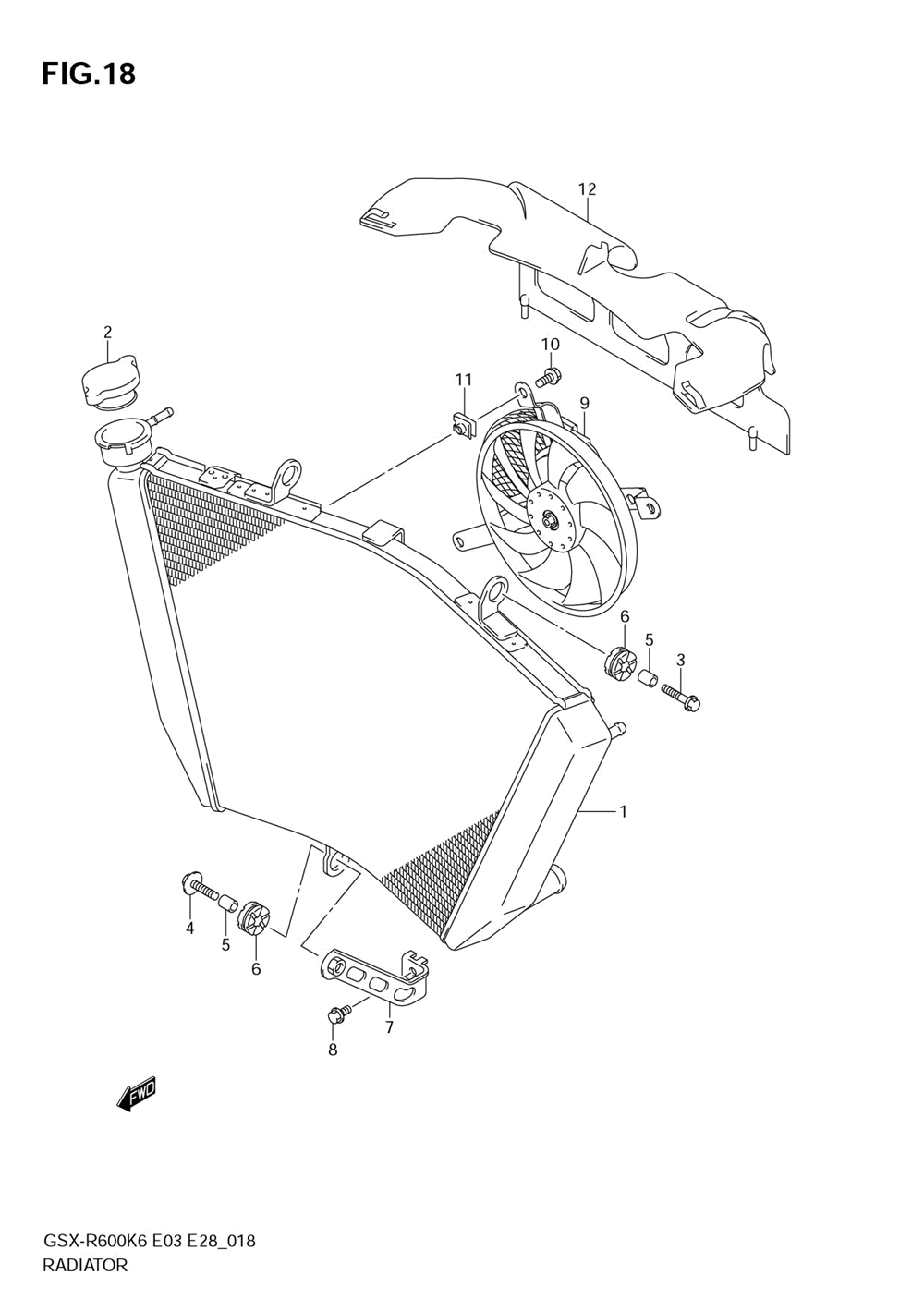 FIG.18

12

2

10

11

9

6

5

3

1

4

5

6

7

8

FWD

GSX-R600K6 E03 E28_018
RADIATOR