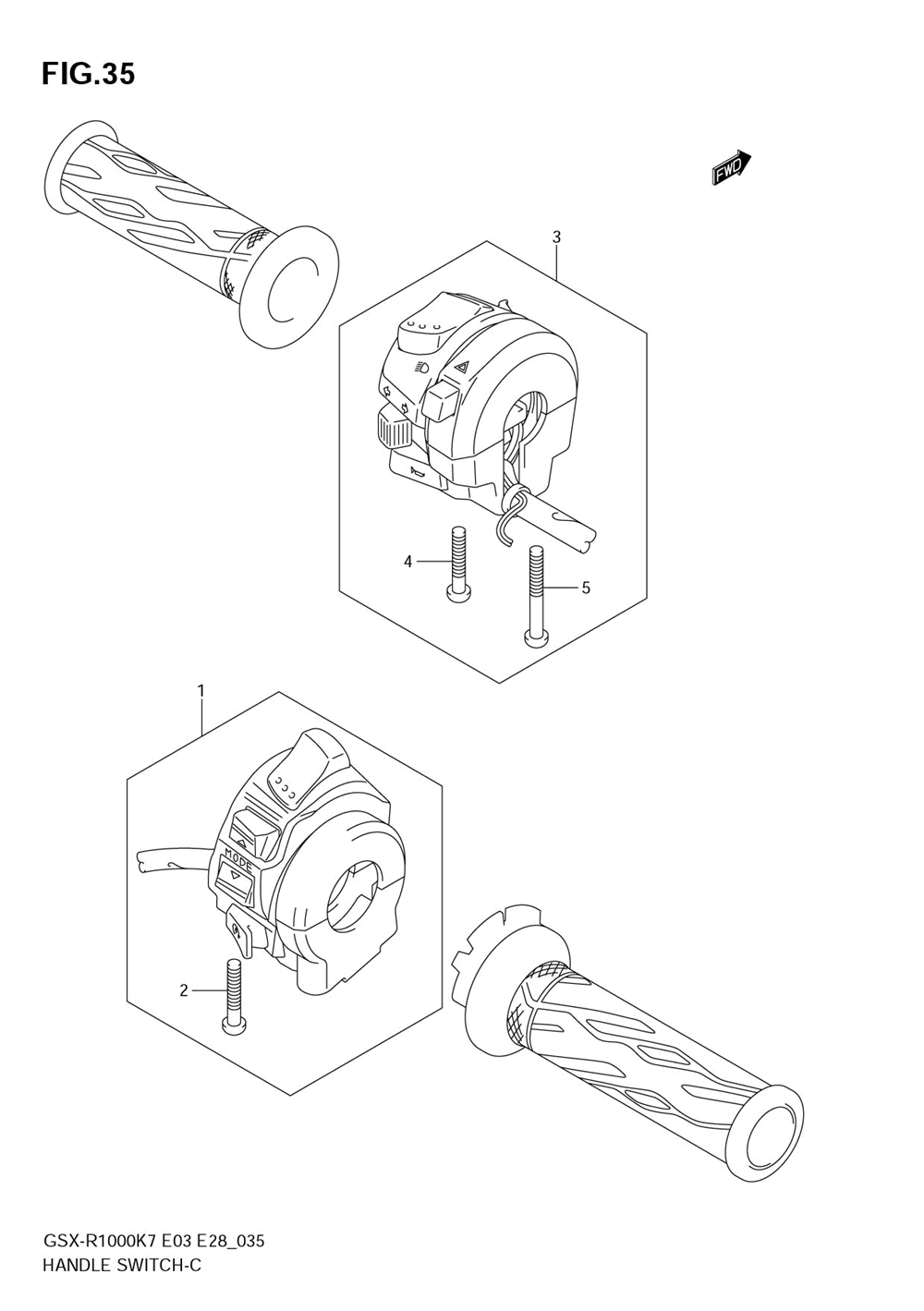 FIG.35

FWD

3

4

5

1

MODE

2

GSX-R1000K7 E03 E28_035
HANDLE SWITCH-C