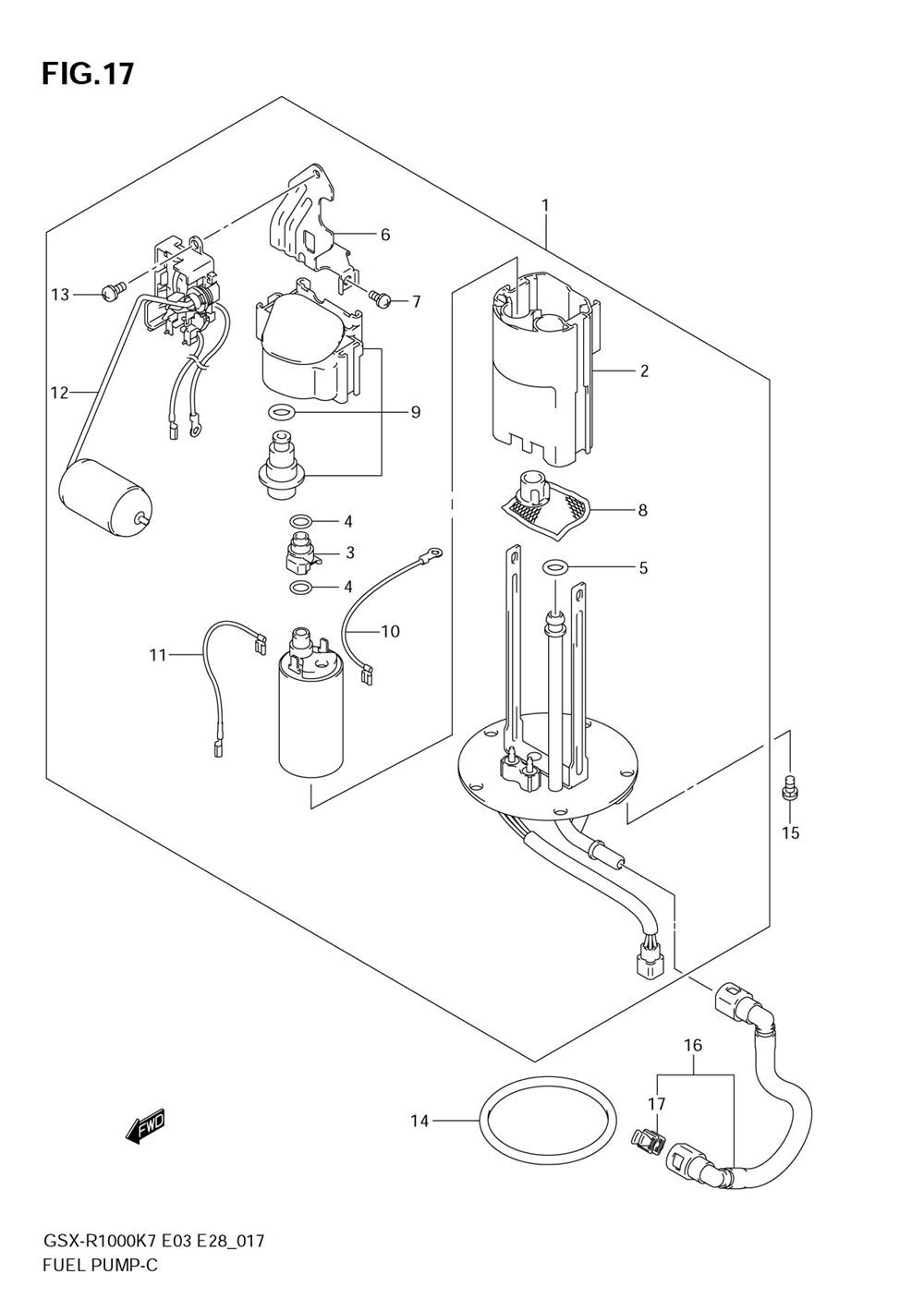 FIG.17

1
6
13
7
2
12
9
8
4
3
5
4
10
11
15
16
17
14
FWD

GSX-R1000K7 E03 E28_017
FUEL PUMP-C