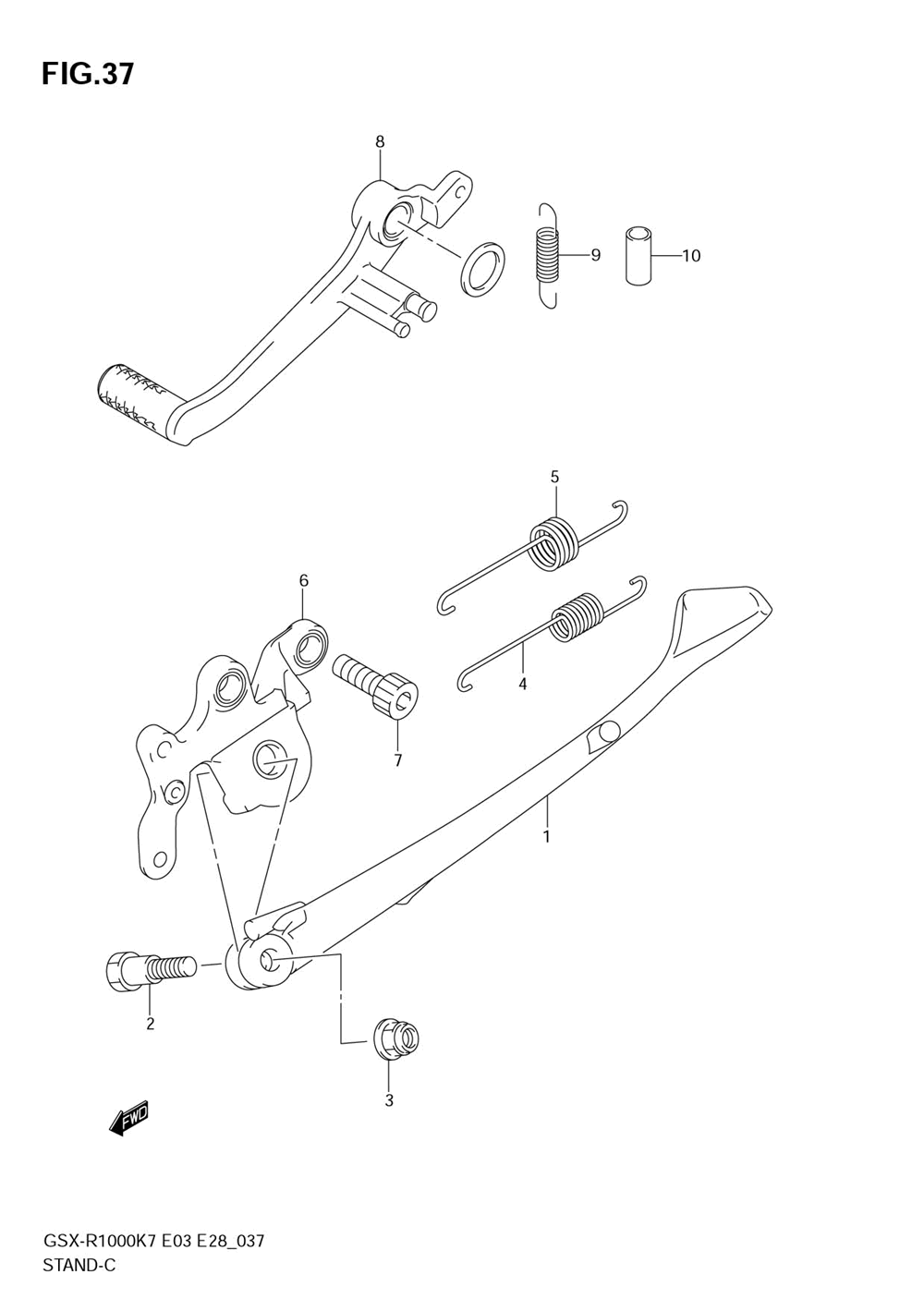 FIG.37

8
9
10
5
6
4
7
1
2
3
FWD

GSX-R1000K7 E03 E28_037
STAND-C